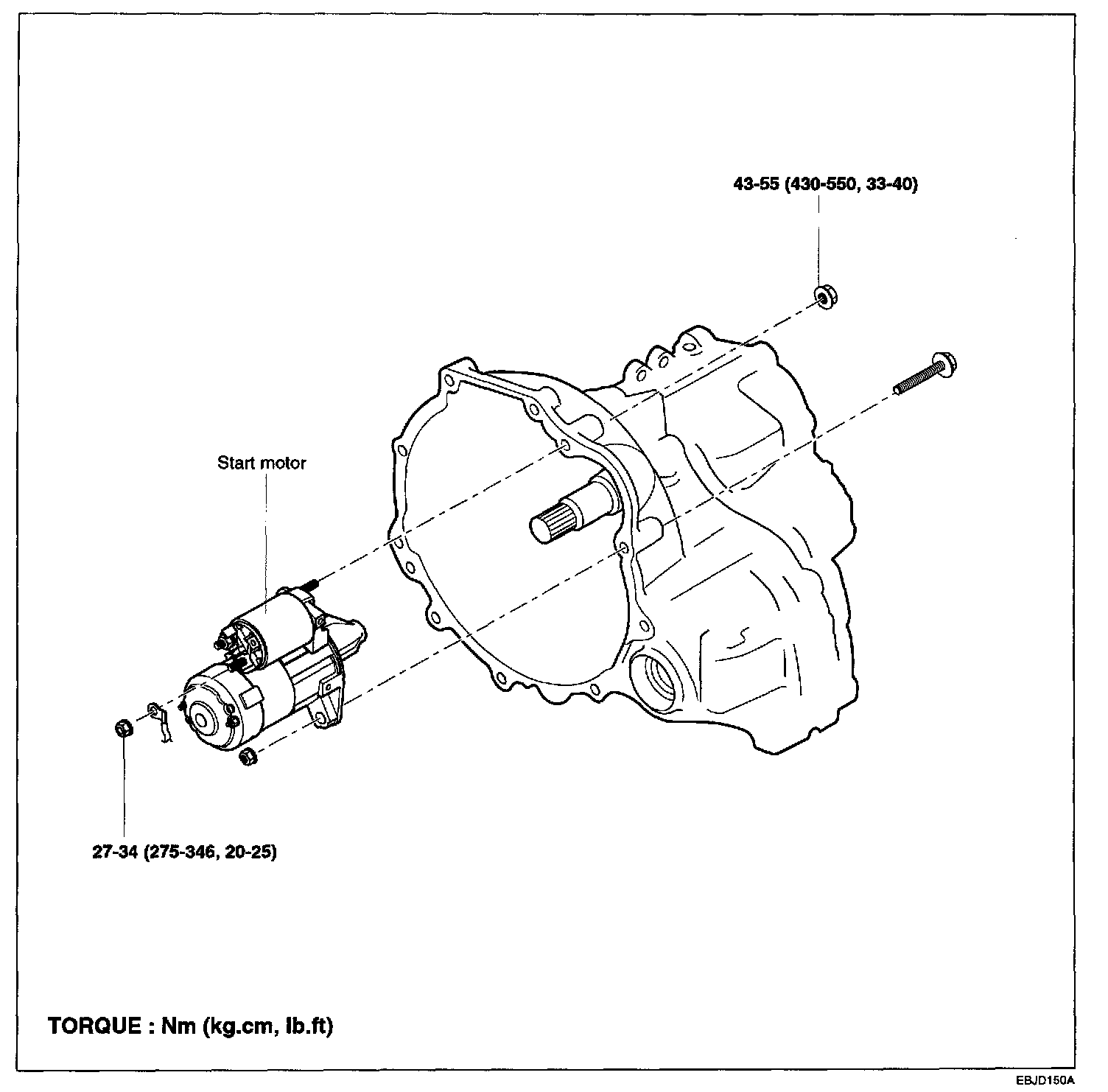 43-55 (430-550, 33-40)

Start motor

27-34 (275-346, 20-25)

TORQUE : Nm (kg.cm, lb.ft)

EBJD150A