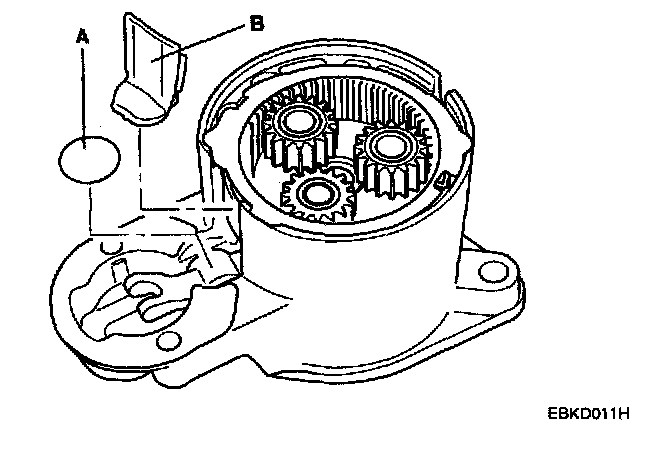 A
B
EBKD011H