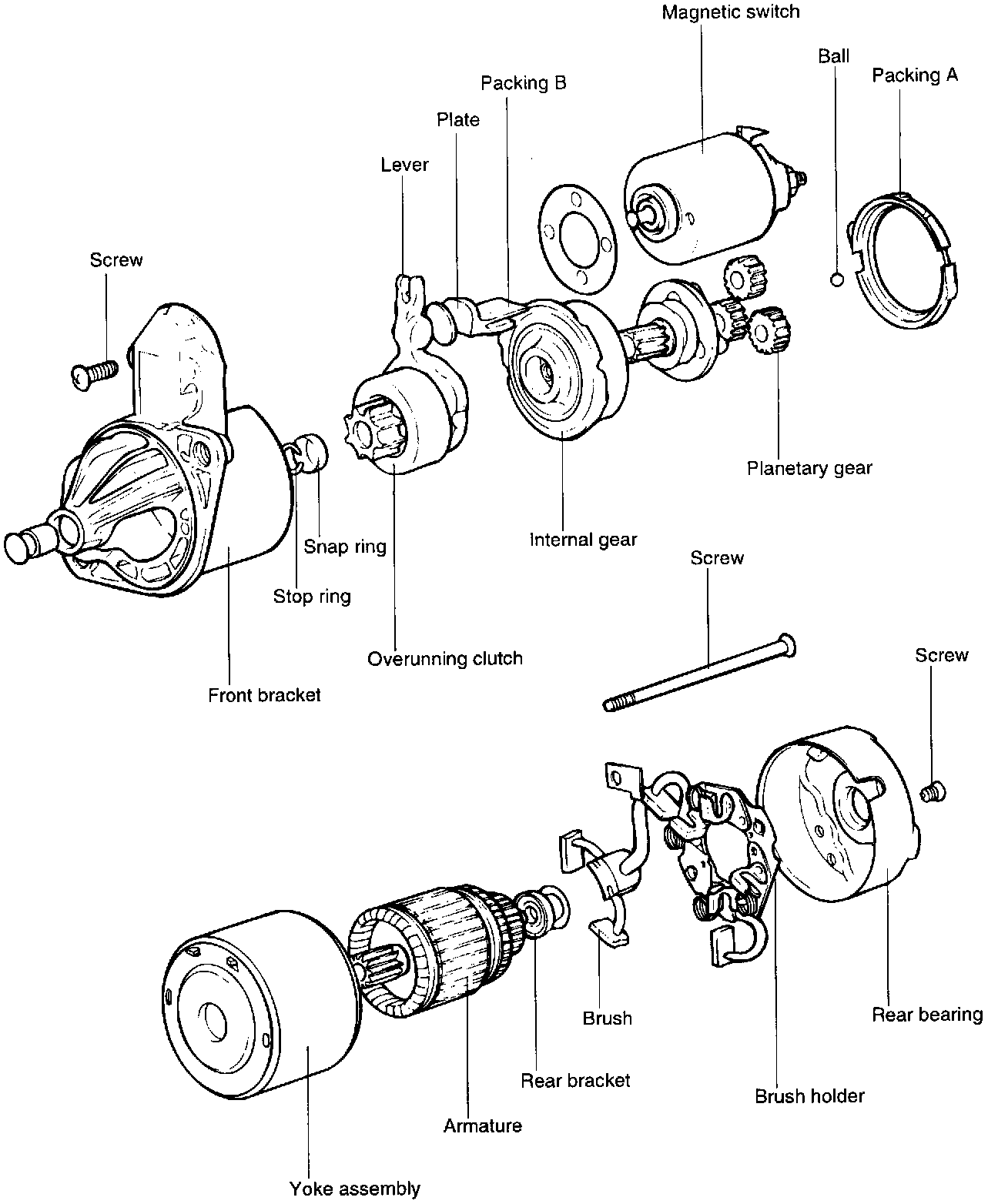 Magnetic switch
Ball
Packing A
Packing B
Plate
Lever
Screw
Planetary gear
Internal gear
Snap ring
Stop ring
Overunning clutch
Front bracket
Screw
Screw
Brush
Rear bearing
Rear bracket
Brush holder
Armature
Yoke assembly