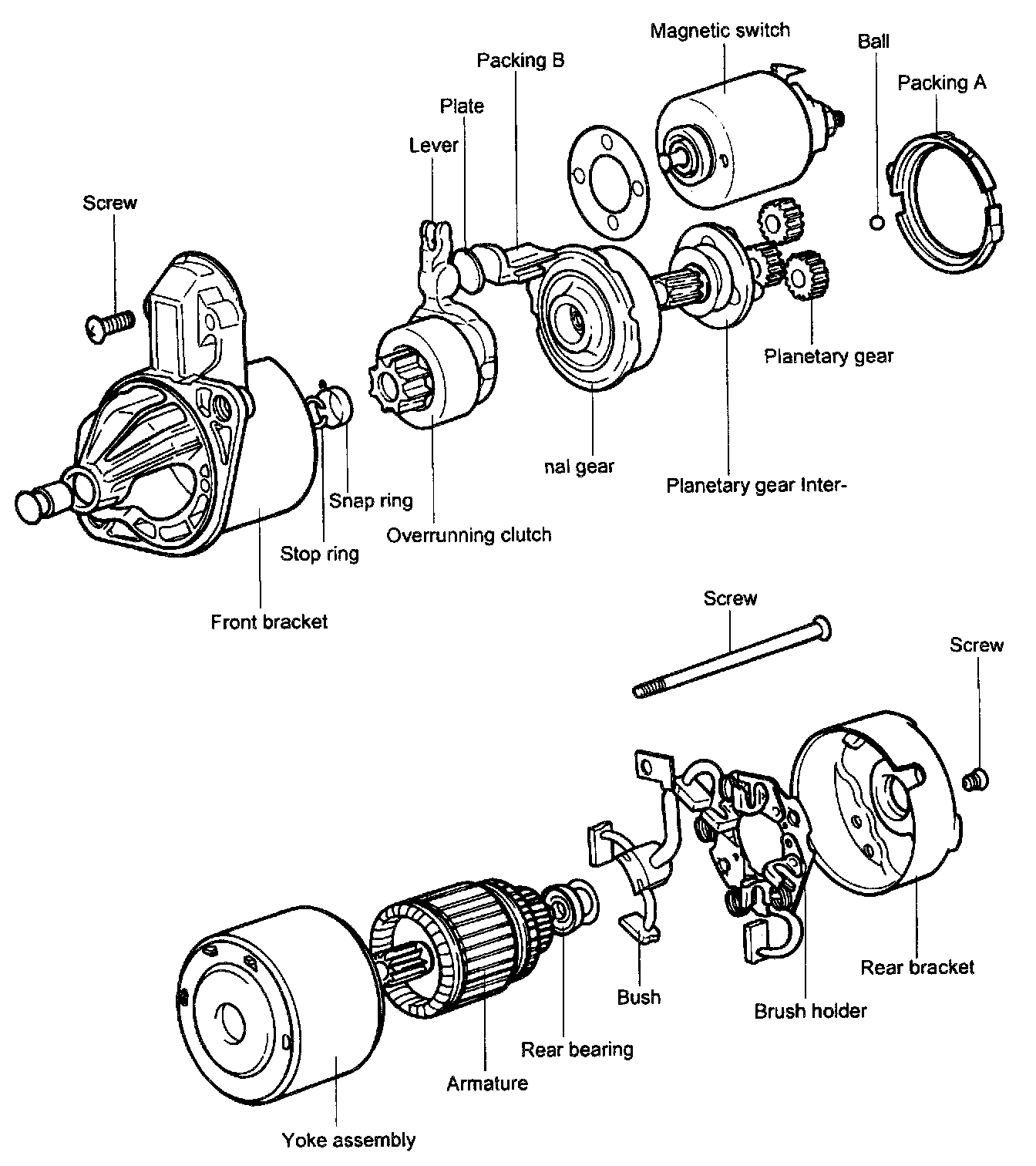 Magnetic switch
Ball
Packing B
Packing A
Plate
Lever
Screw
Planetary gear
nal gear
Planetary gear Inter-
Snap ring
Overrunning clutch
Stop ring
Front bracket
Screw
Screw
Rear bracket
Bush
Brush holder
Rear bearing
Armature
Yoke assembly