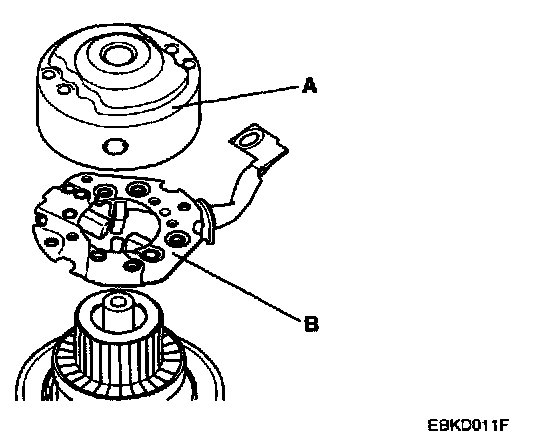 A

B

EBKD011F