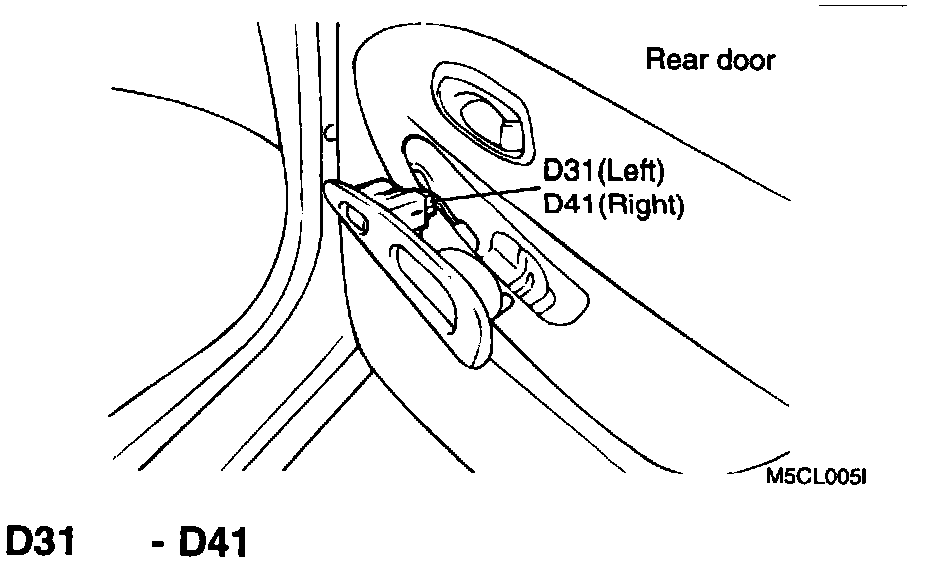 Rear door

D31(Left)
D41(Right)

M5CL005I

D31 - D41