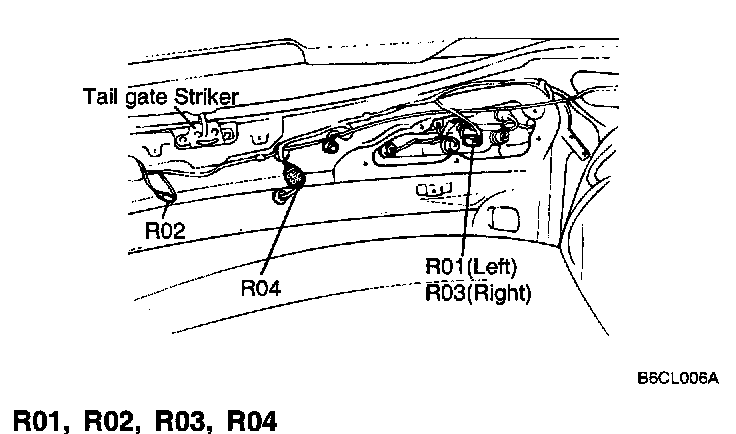 Tail gate Striker

R02

R04

R01(Left)
R03(Right)

B6CL006A

R01, R02, R03, R04