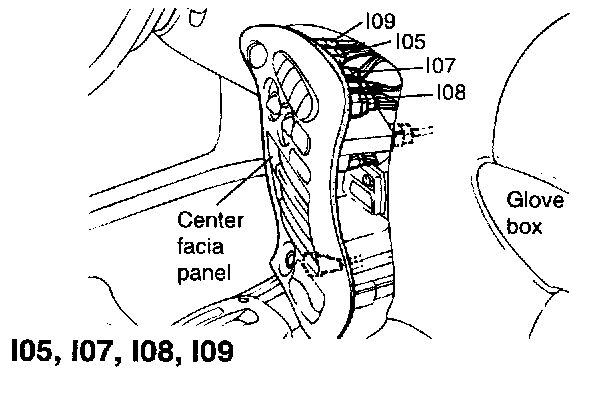 I09
I05
I07
I08
Center facia panel
Glove box
I05, I07, I08, I09