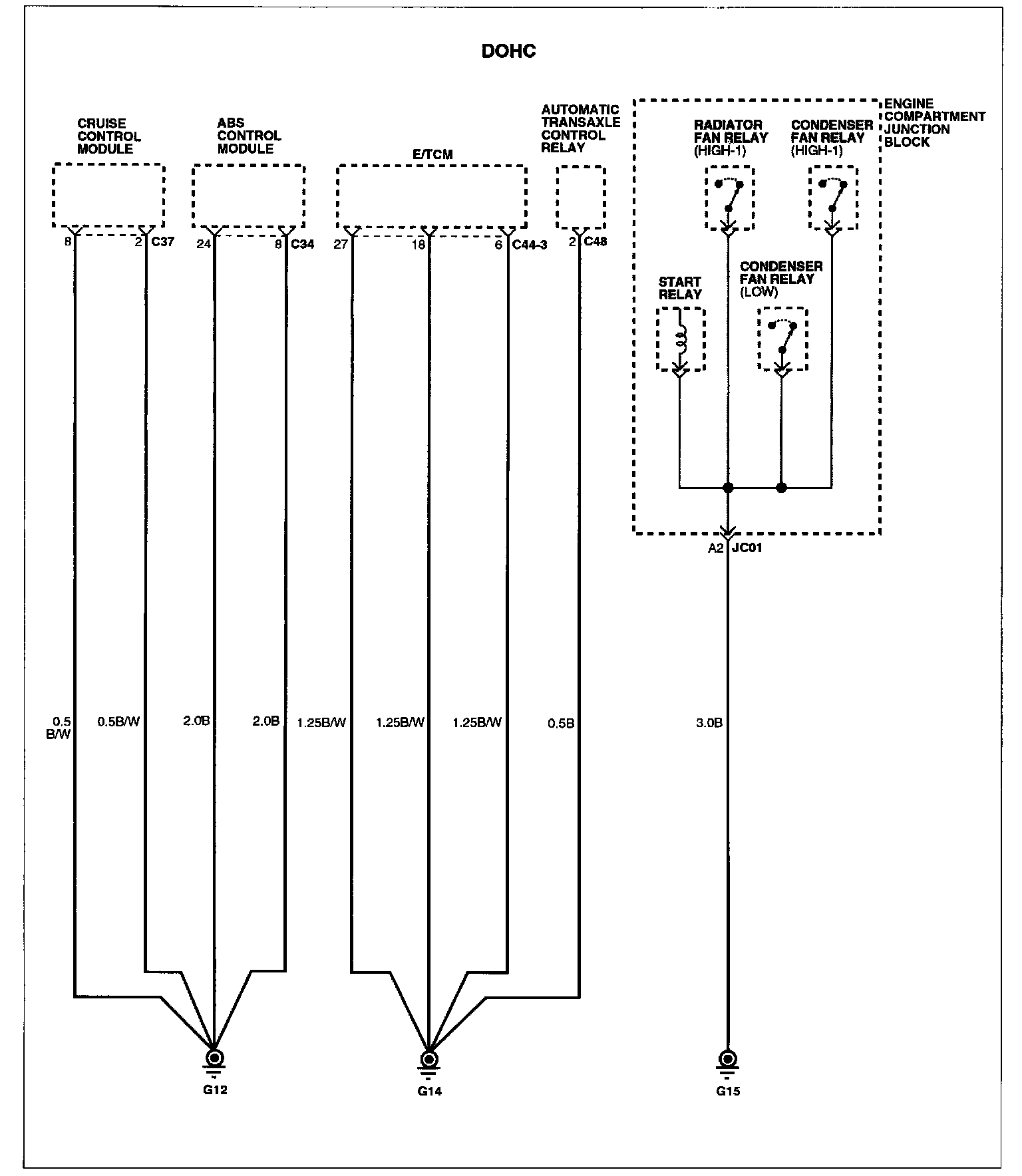 DOHC

CRUISE CONTROL MODULE

ABS CONTROL MODULE

E/TCM

AUTOMATIC TRANSAXLE CONTROL RELAY

ENGINE COMPARTMENT JUNCTION BLOCK

RADIATOR FAN RELAY (HIGH-1)

CONDENSER FAN RELAY (HIGH-1)

START RELAY

CONDENSER FAN RELAY (LOW)

8 2 C37

24 8 C34

27 18 6 C44-3

2 C48

A2 JC01

0.5 B/W

0.5B/W

2.0B

2.0B

1.25B/W

1.25B/W

1.25B/W

0.5B

3.0B

G12

G14

G15