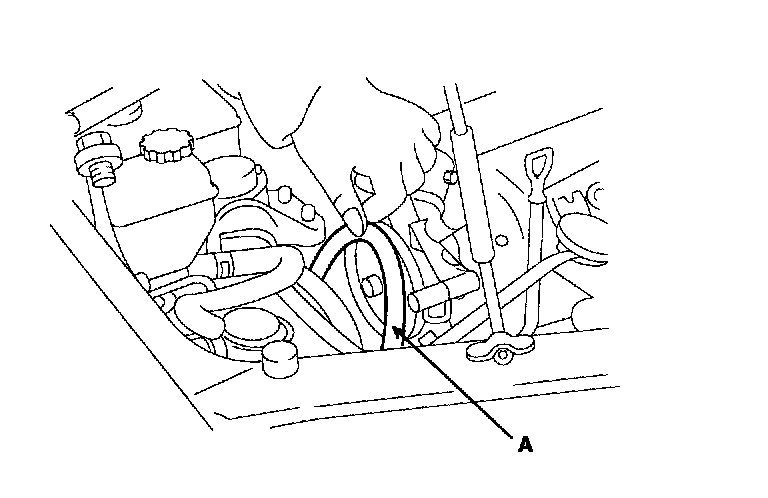 A