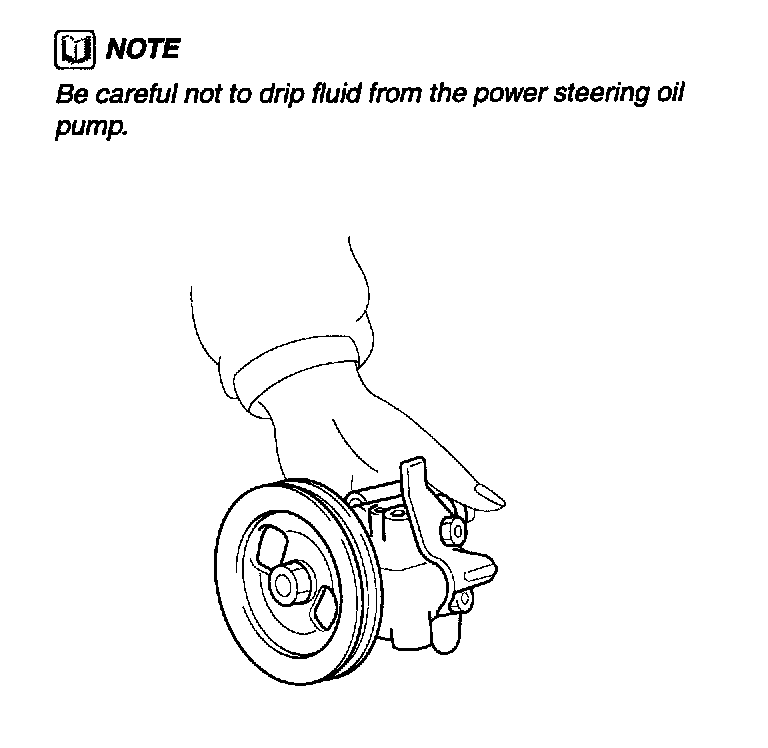 NOTE

Be careful not to drip fluid from the power steering oil pump.