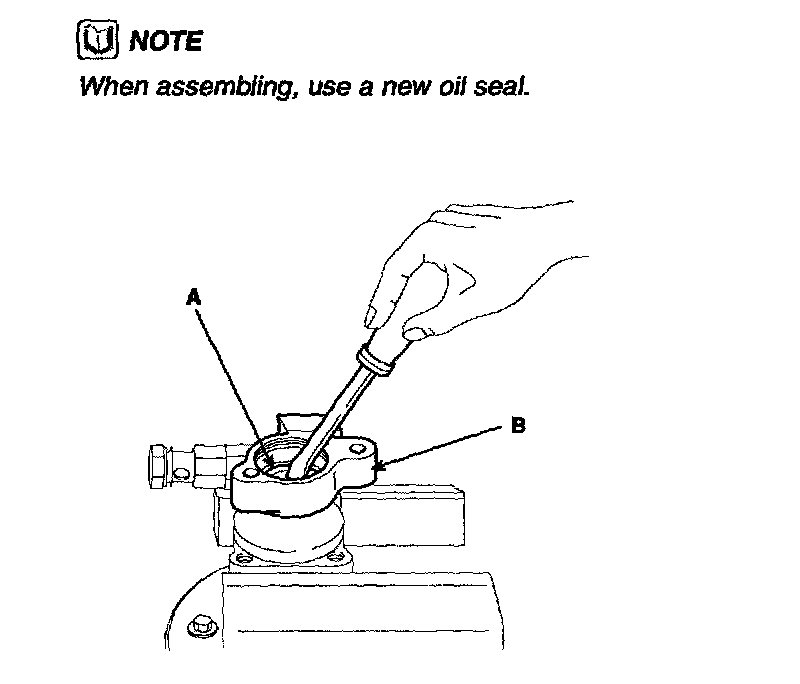 NOTE

When assembling, use a new oil seal.

A

B