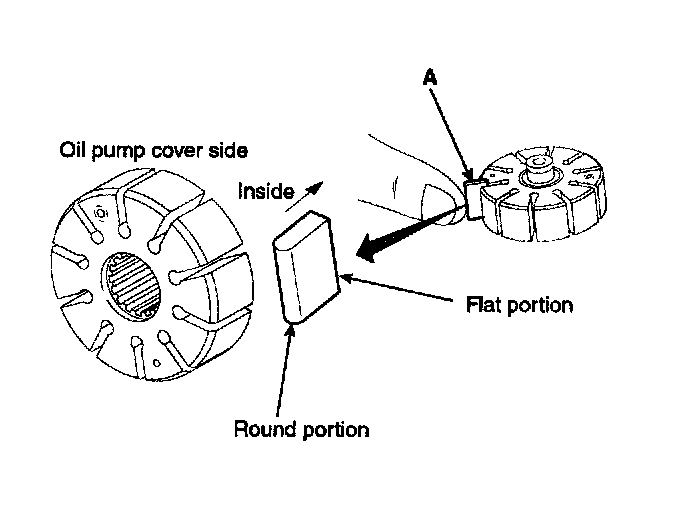 A

Oil pump cover side

Inside

Flat portion

Round portion