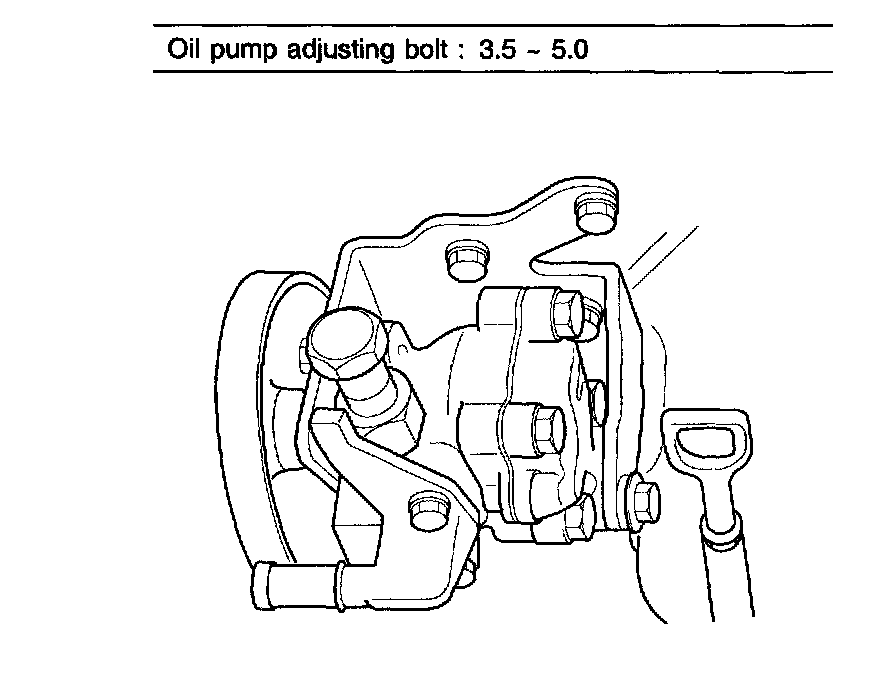 Oil pump adjusting bolt : 3.5 ~ 5.0