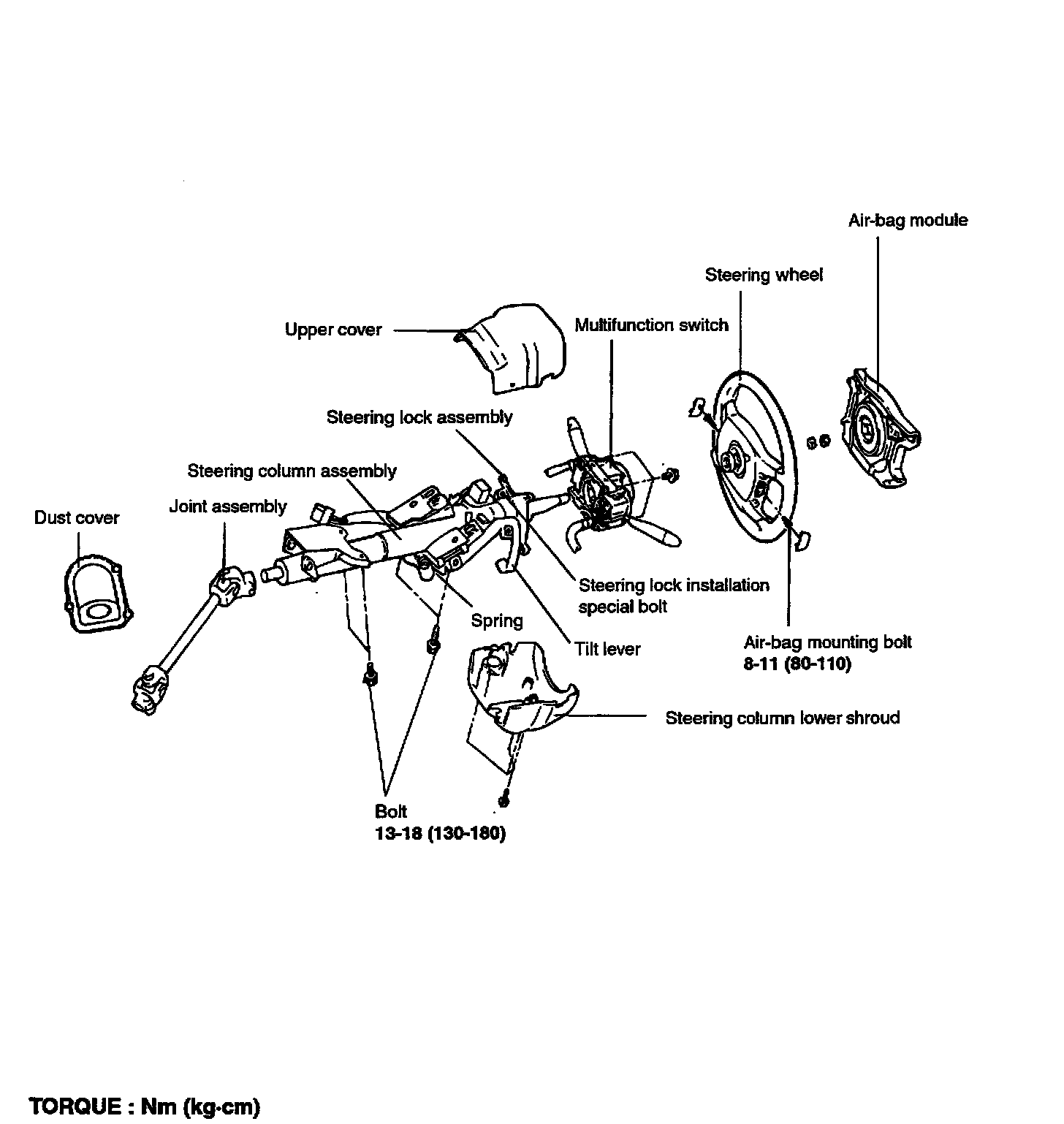 Air-bag module

Steering wheel

Upper cover

Multifunction switch

Steering lock assembly

Steering column assembly

Dust cover

Joint assembly

Steering lock installation special bolt

Spring

Tilt lever

Air-bag mounting bolt
8-11 (80-110)

Steering column lower shroud

Bolt
13-18 (130-180)

TORQUE : Nm (kg·cm)