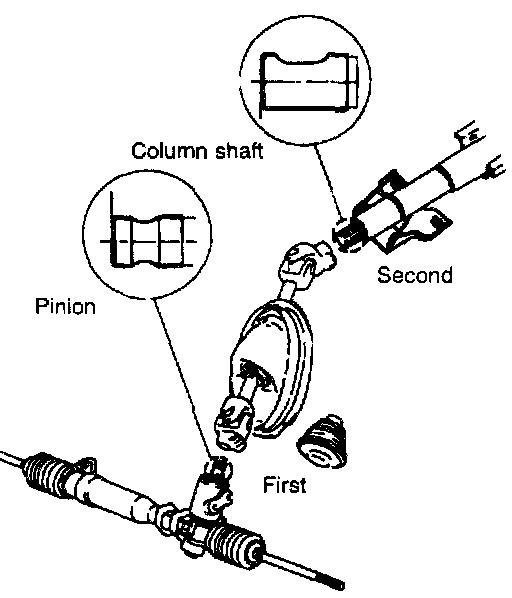 Column shaft

Second

Pinion

First