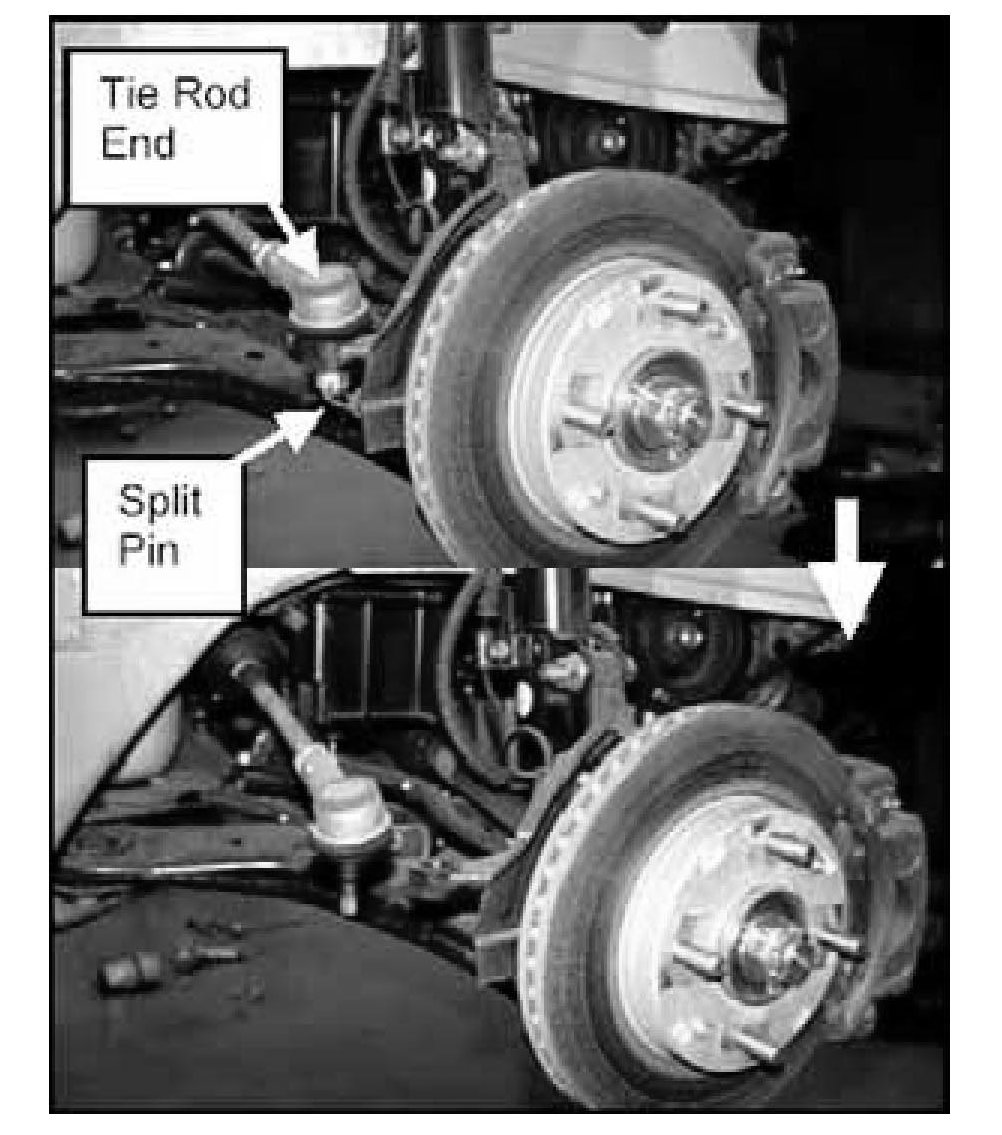 Tie Rod End

Split Pin