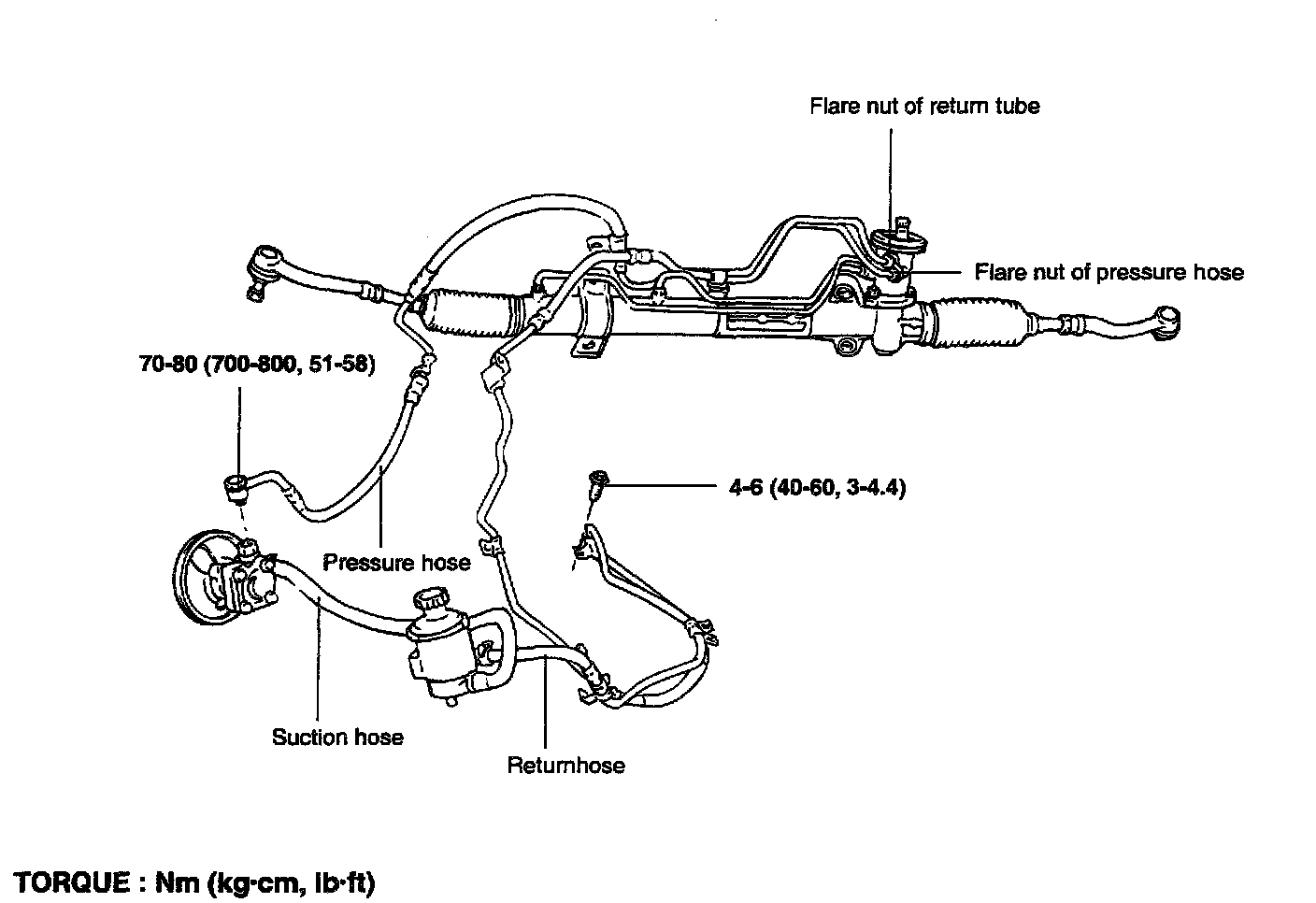 Flare nut of return tube

Flare nut of pressure hose

70-80 (700-800, 51-58)

4-6 (40-60, 3-4.4)

Pressure hose

Suction hose

Returnhose

TORQUE : Nm (kg·cm, lb·ft)