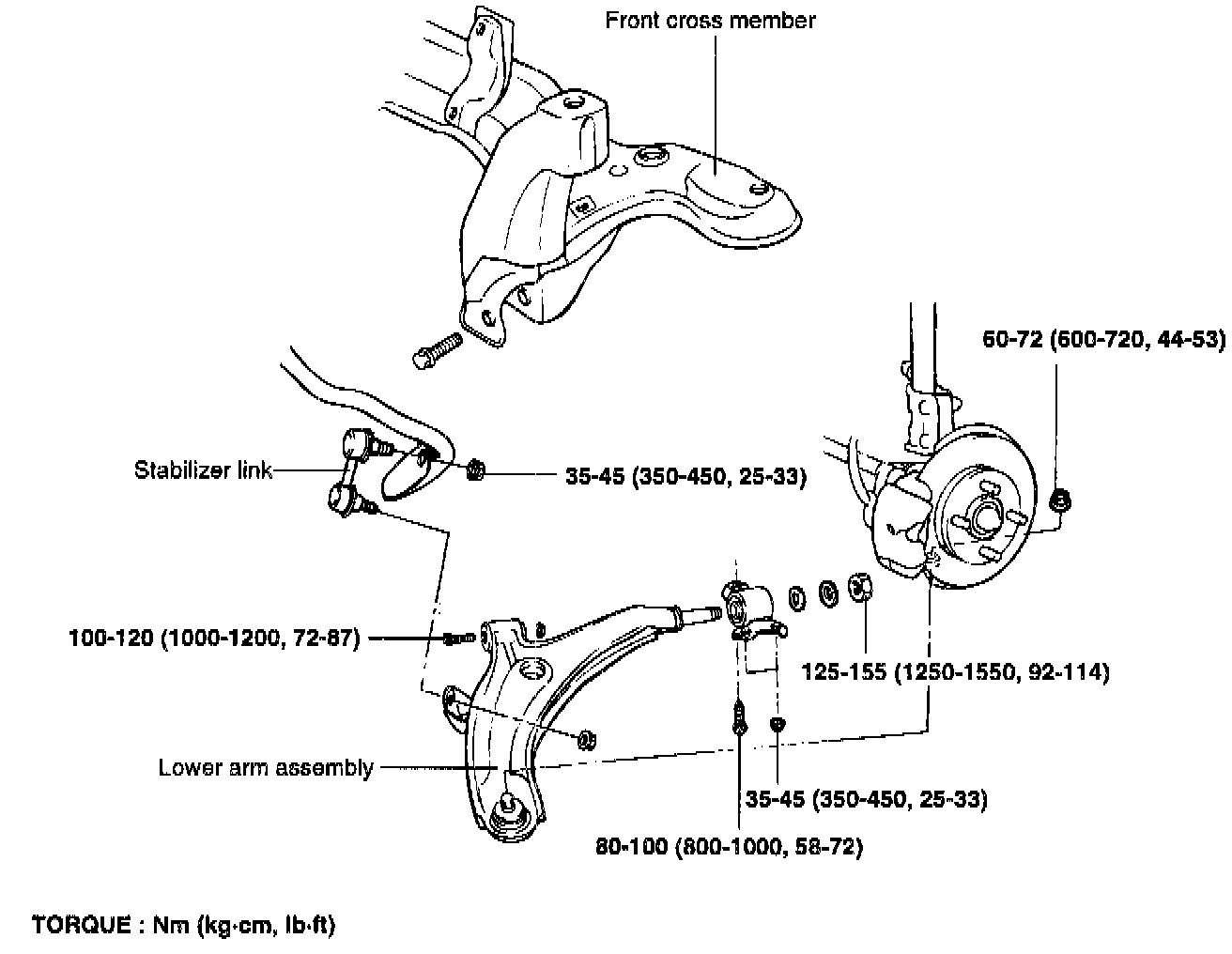 Front cross member

60-72 (600-720, 44-53)

Stabilizer link

35-45 (350-450, 25-33)

100-120 (1000-1200, 72-87)

125-155 (1250-1550, 92-114)

Lower arm assembly

35-45 (350-450, 25-33)

80-100 (800-1000, 58-72)

TORQUE : Nm (kg·cm, lb·ft)