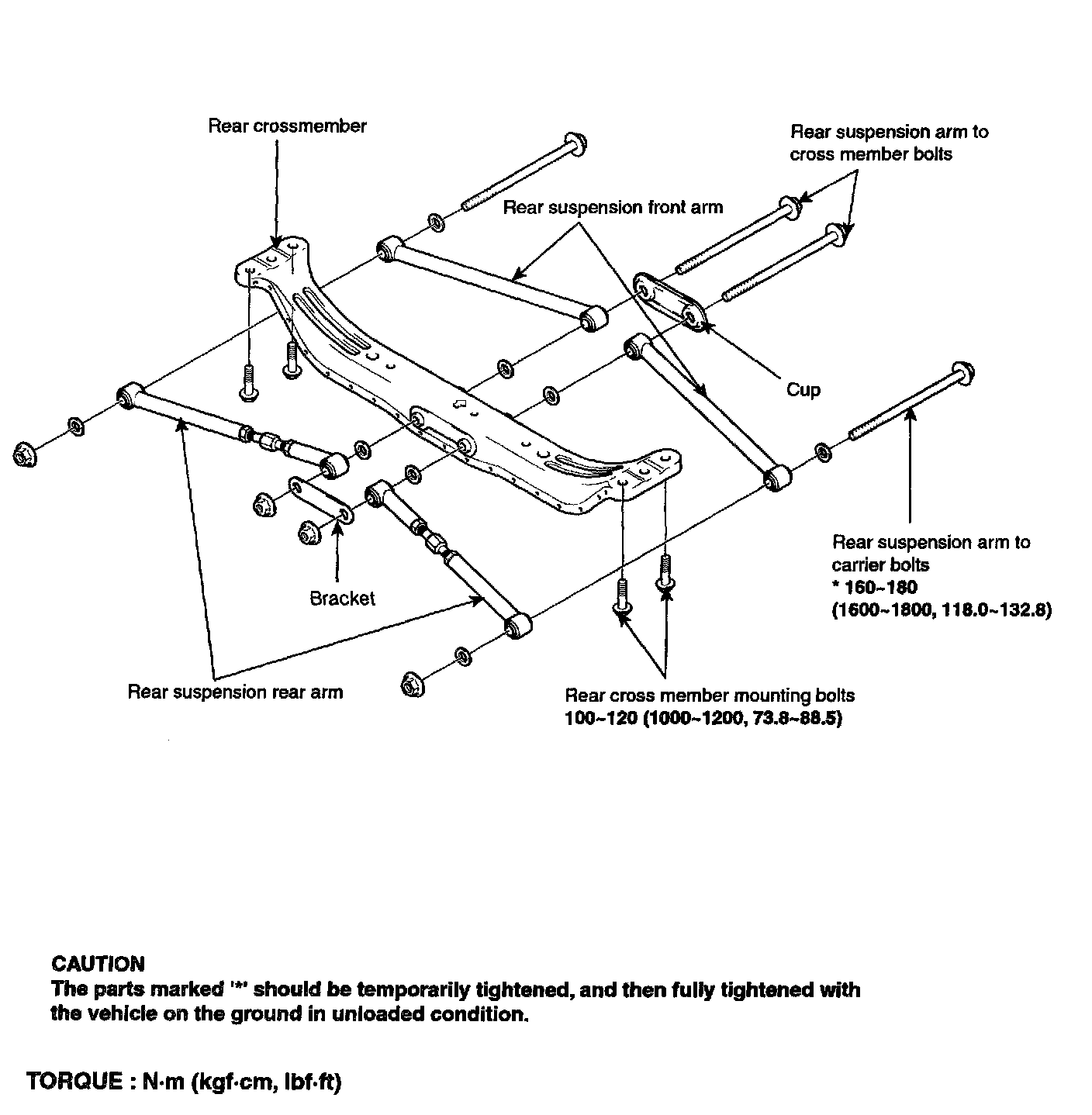 Rear crossmember

Rear suspension arm to cross member bolts

Rear suspension front arm

Cup

Rear suspension arm to carrier bolts
* 160~180
(1600~1800, 118.0~132.8)

Bracket

Rear suspension rear arm

Rear cross member mounting bolts
100~120 (1000~1200, 73.8~88.5)

CAUTION
The parts marked '*' should be temporarily tightened, and then fully tightened with the vehicle on the ground in unloaded condition.

TORQUE : N·m (kgf·cm, lbf·ft)