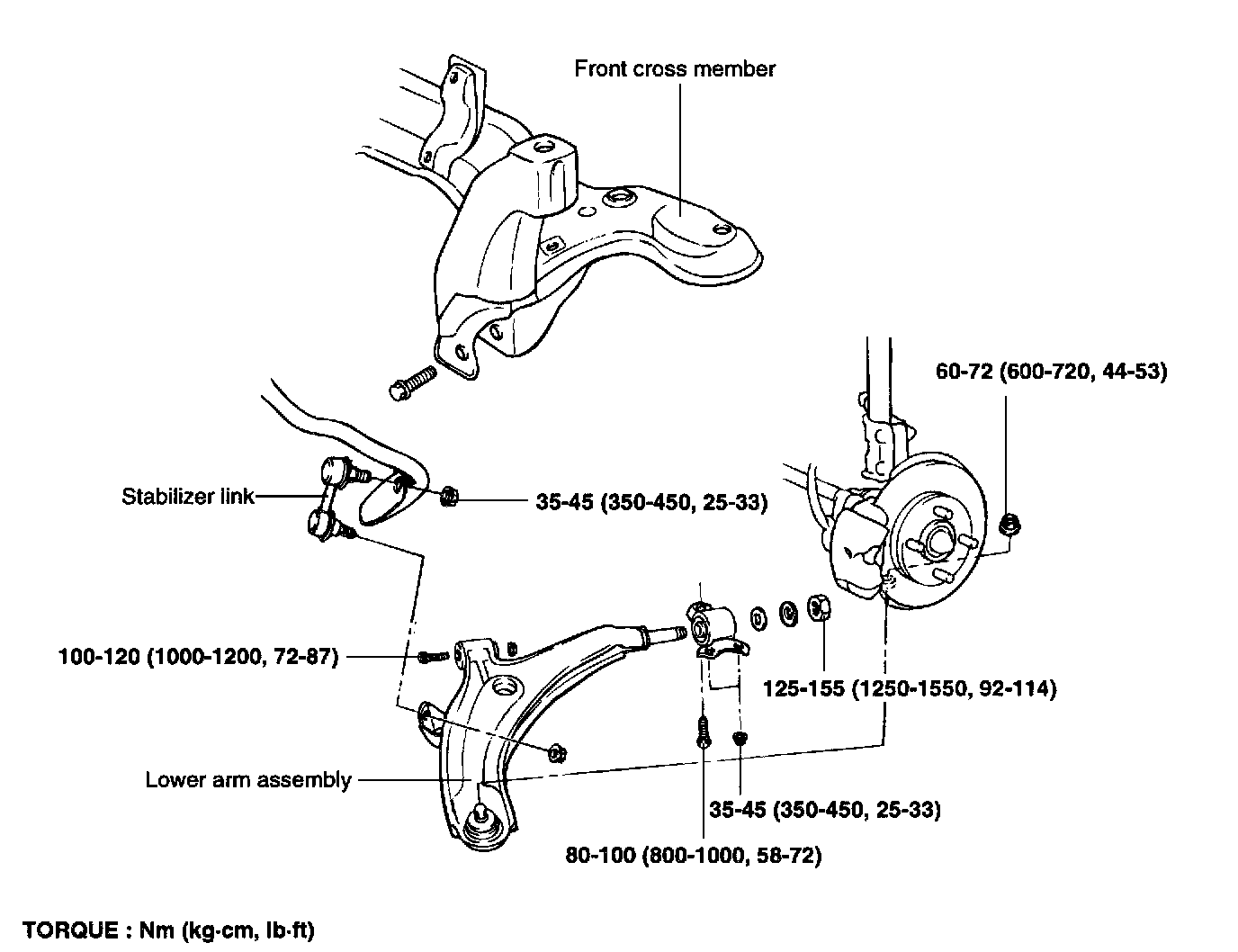 Front cross member

60-72 (600-720, 44-53)

Stabilizer link

35-45 (350-450, 25-33)

100-120 (1000-1200, 72-87)

125-155 (1250-1550, 92-114)

Lower arm assembly

35-45 (350-450, 25-33)

80-100 (800-1000, 58-72)

TORQUE : Nm (kg·cm, lb·ft)