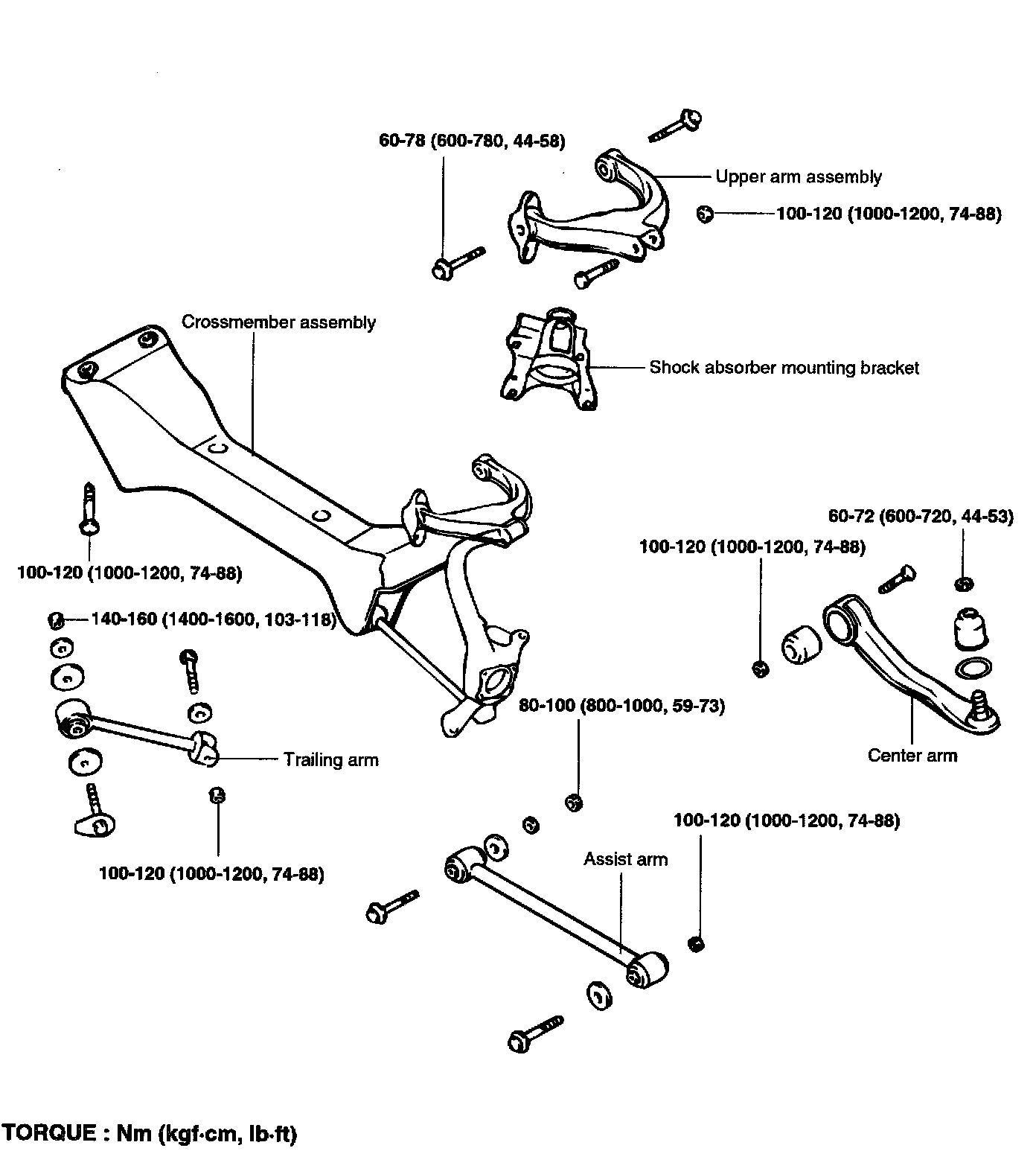 60-78 (600-780, 44-58)

Upper arm assembly

100-120 (1000-1200, 74-88)

Crossmember assembly

Shock absorber mounting bracket

60-72 (600-720, 44-53)

100-120 (1000-1200, 74-88)

100-120 (1000-1200, 74-88)

140-160 (1400-1600, 103-118)

80-100 (800-1000, 59-73)

Trailing arm

Center arm

100-120 (1000-1200, 74-88)

Assist arm

100-120 (1000-1200, 74-88)

TORQUE : Nm (kgf·cm, lb·ft)