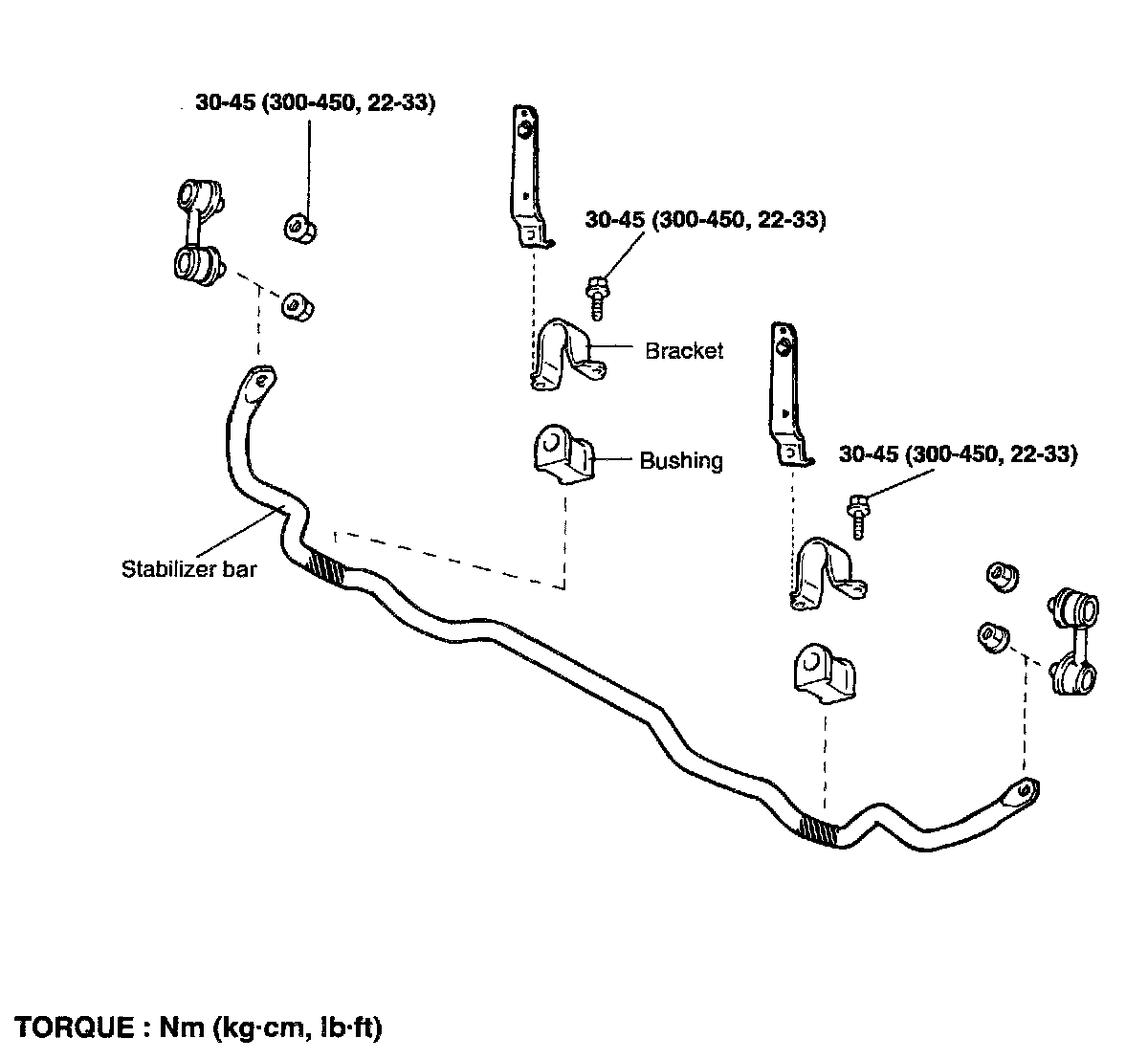 30-45 (300-450, 22-33)

30-45 (300-450, 22-33)

Bracket

Bushing

30-45 (300-450, 22-33)

Stabilizer bar

TORQUE : Nm (kg·cm, lb·ft)