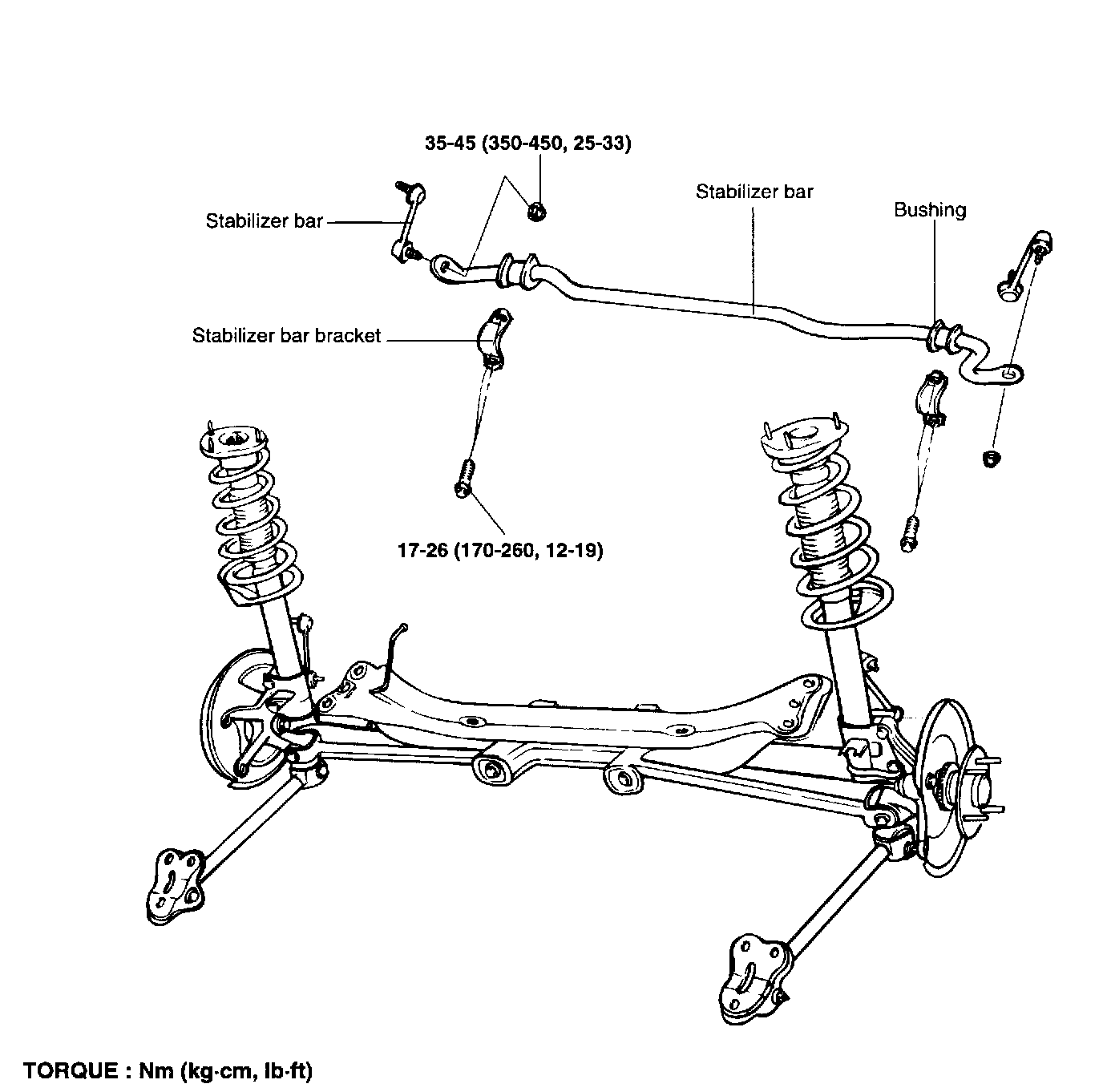 35-45 (350-450, 25-33)

Stabilizer bar

Stabilizer bar

Bushing

Stabilizer bar bracket

17-26 (170-260, 12-19)

TORQUE : Nm (kg·cm, lb·ft)