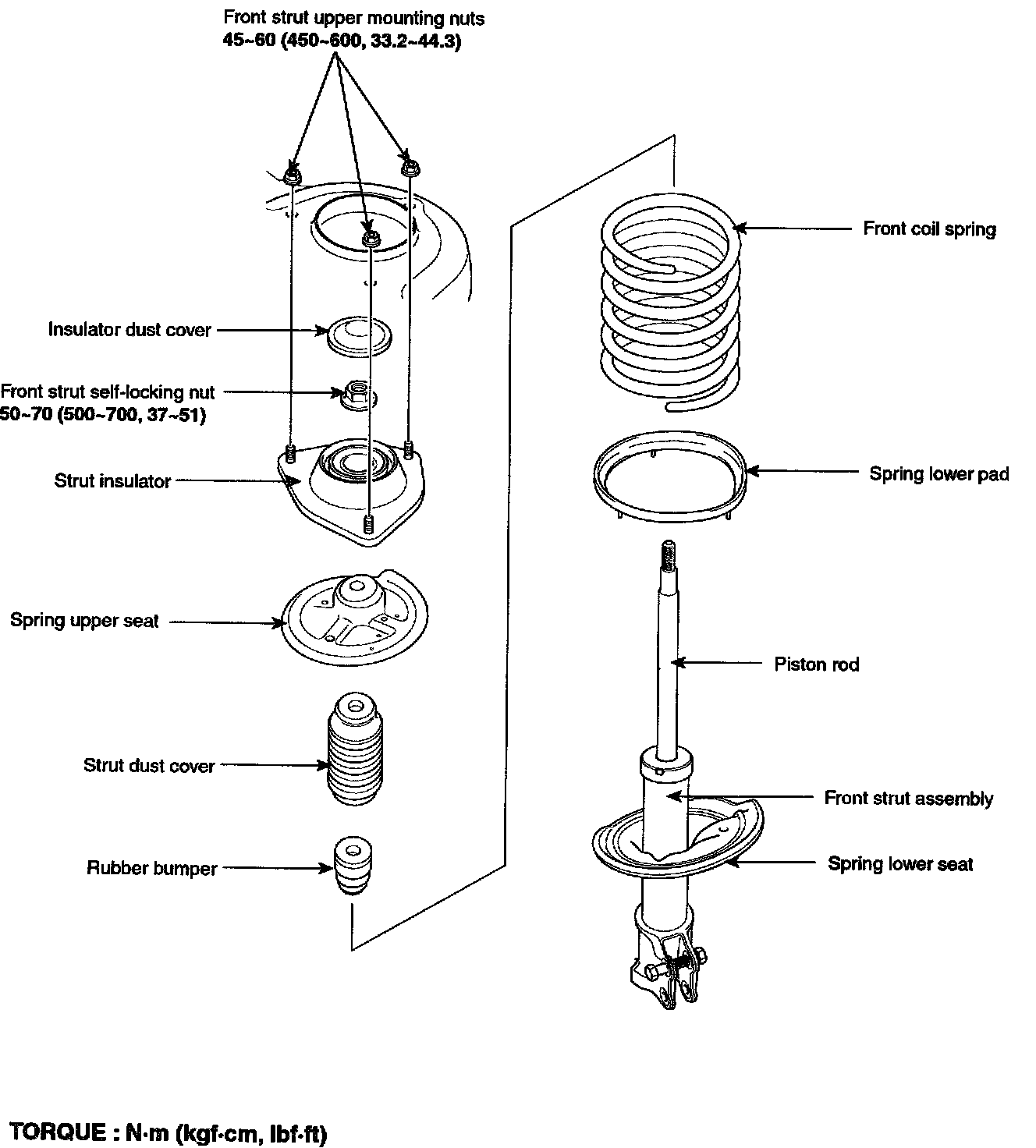 Front strut upper mounting nuts
45~60 (450~600, 33.2~44.3)

Insulator dust cover

Front strut self-locking nut
50~70 (500~700, 37~51)

Strut insulator

Spring upper seat

Strut dust cover

Rubber bumper

Front coil spring

Spring lower pad

Piston rod

Front strut assembly

Spring lower seat

TORQUE : N·m (kgf·cm, lbf·ft)