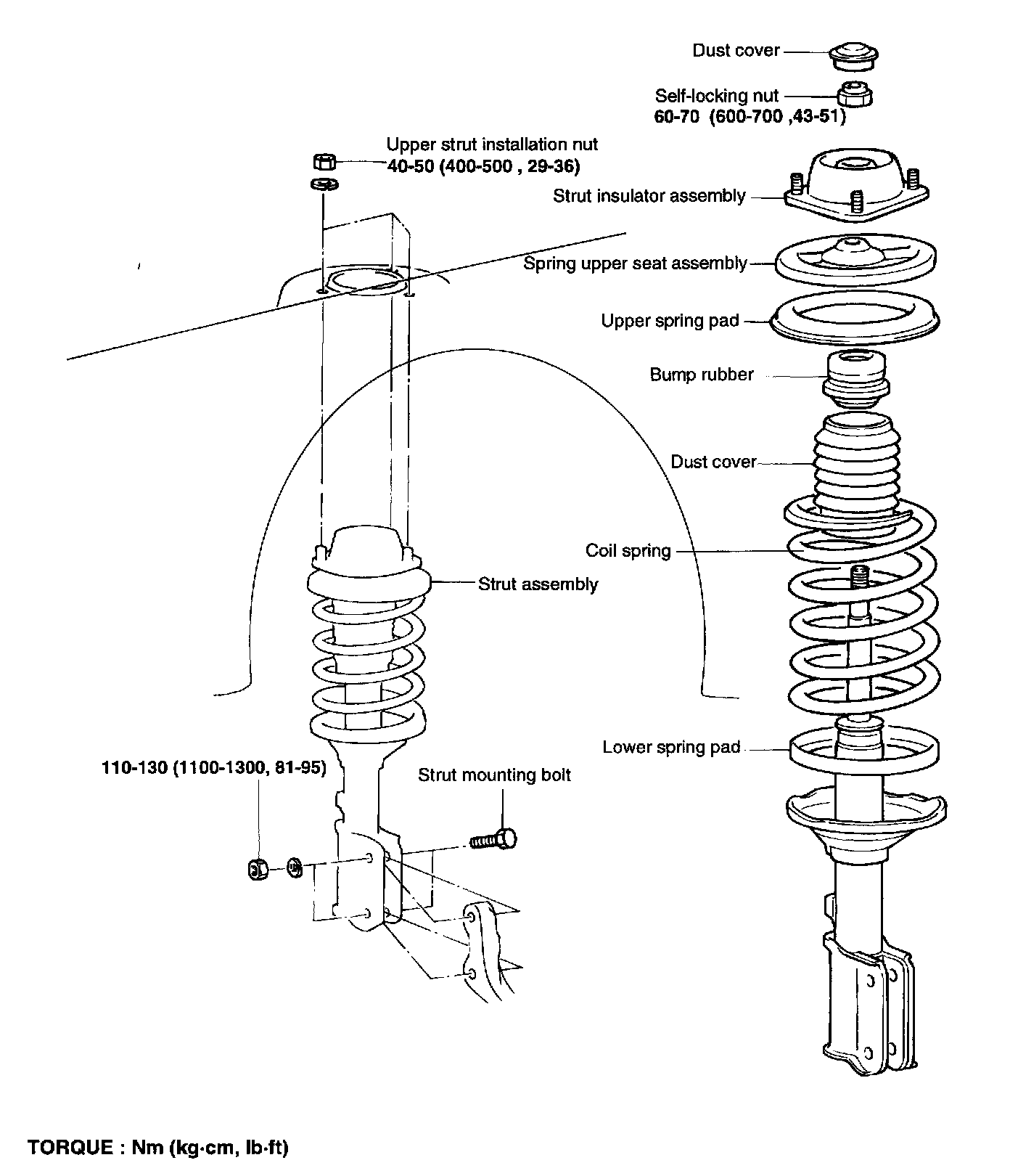 Dust cover

Self-locking nut
60-70 (600-700 ,43-51)

Upper strut installation nut
40-50 (400-500 , 29-36)

Strut insulator assembly

Spring upper seat assembly

Upper spring pad

Bump rubber

Dust cover

Coil spring

Strut assembly

Lower spring pad

110-130 (1100-1300, 81-95)

Strut mounting bolt

TORQUE : Nm (kg·cm, lb·ft)