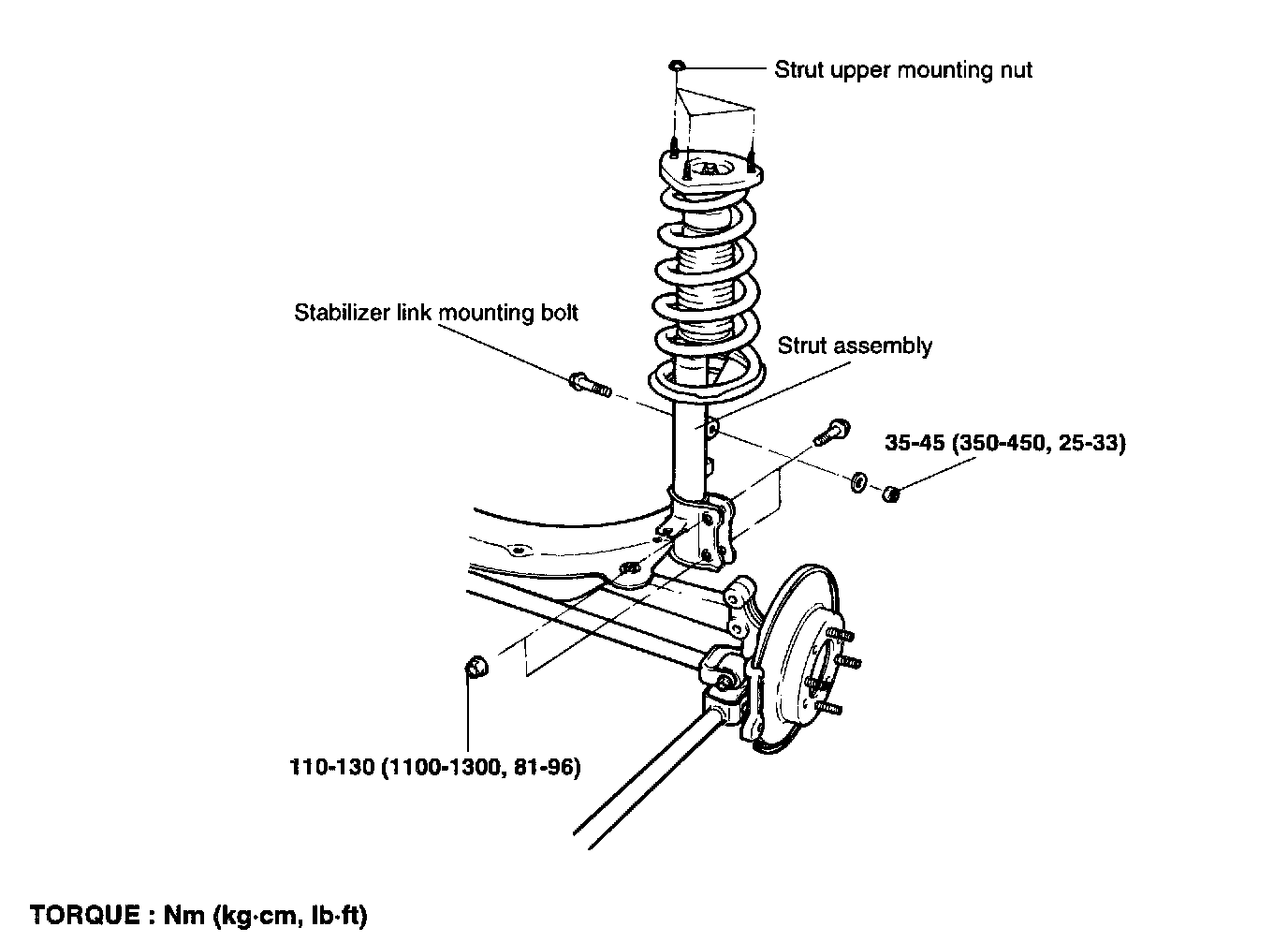 Strut upper mounting nut

Stabilizer link mounting bolt

Strut assembly

35-45 (350-450, 25-33)

110-130 (1100-1300, 81-96)

TORQUE : Nm (kg·cm, lb·ft)