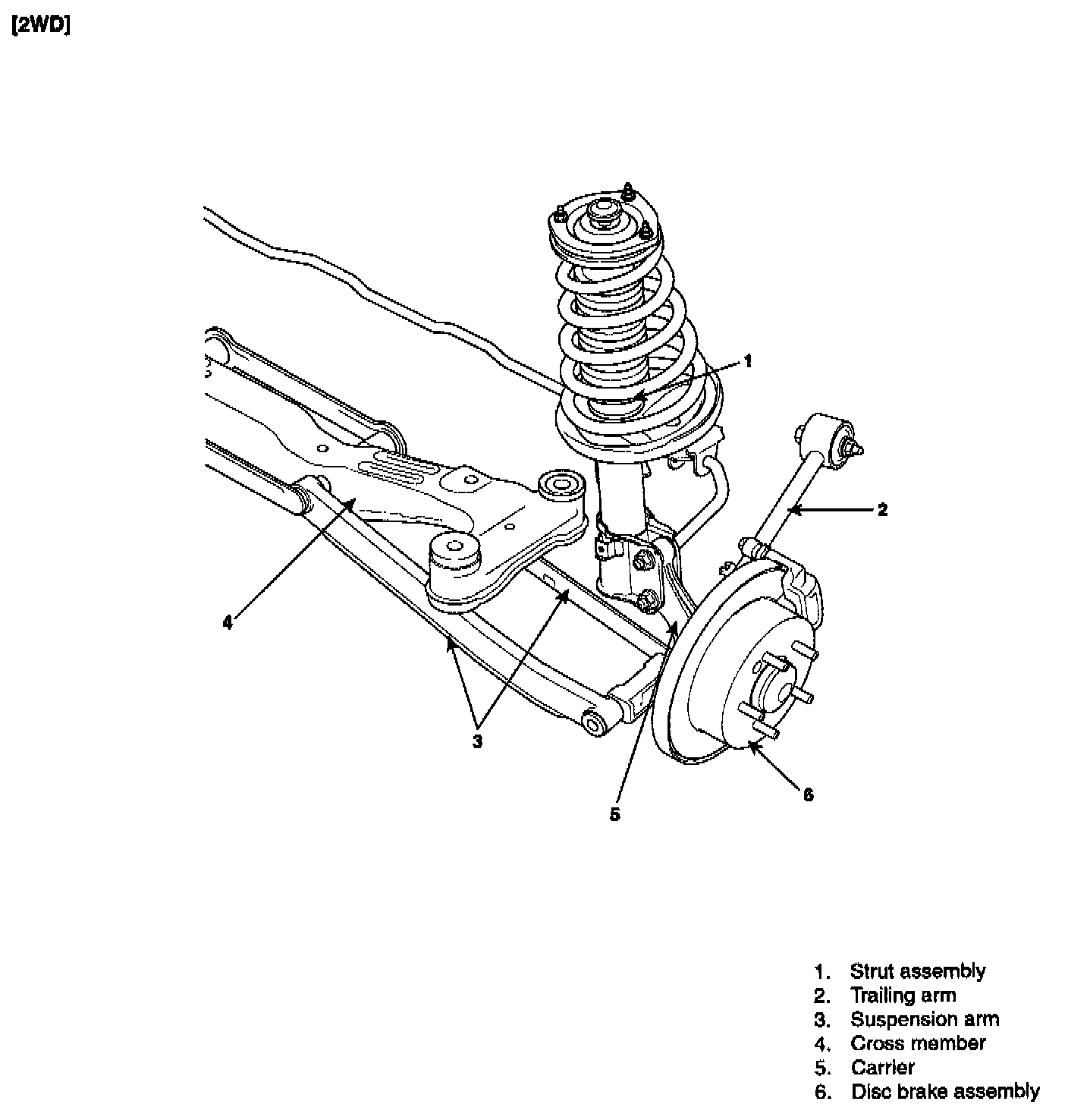 [2WD]

1

2

4

3

5

6

1. Strut assembly
2. Trailing arm
3. Suspension arm
4. Cross member
5. Carrier
6. Disc brake assembly