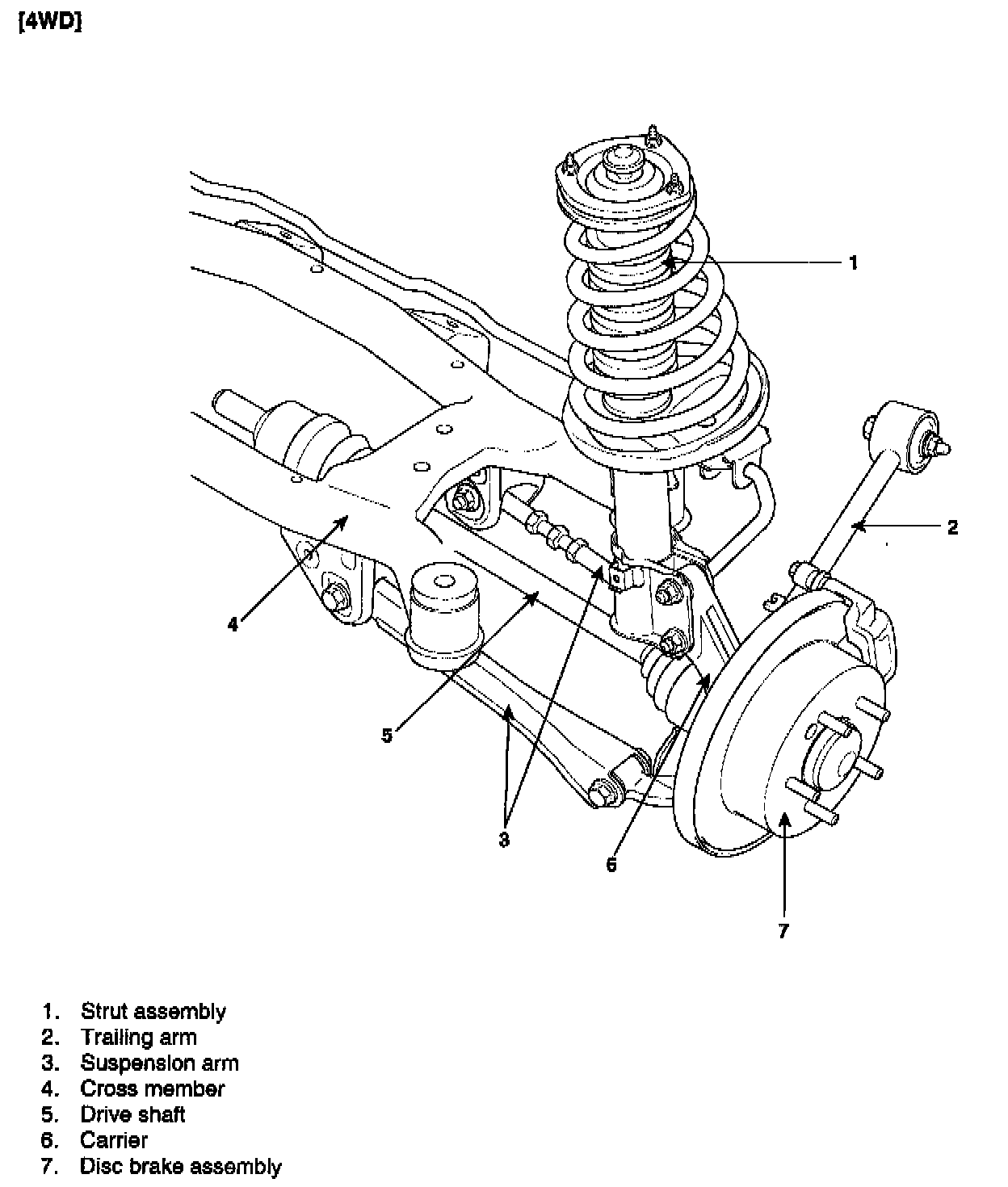 [4WD]

1

2

4

5

3

6

7

1. Strut assembly
2. Trailing arm
3. Suspension arm
4. Cross member
5. Drive shaft
6. Carrier
7. Disc brake assembly