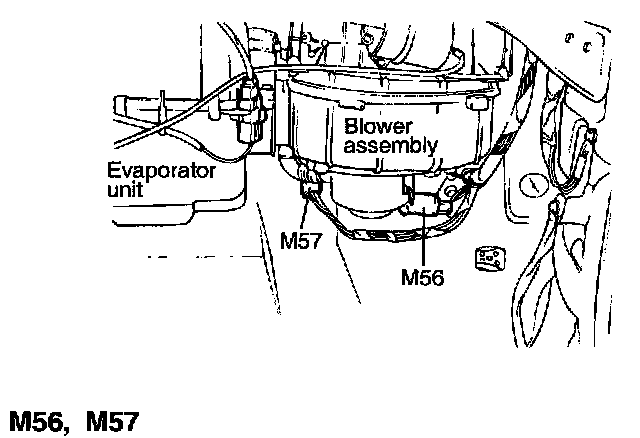 Blower assembly

Evaporator unit

M57

M56

M56, M57