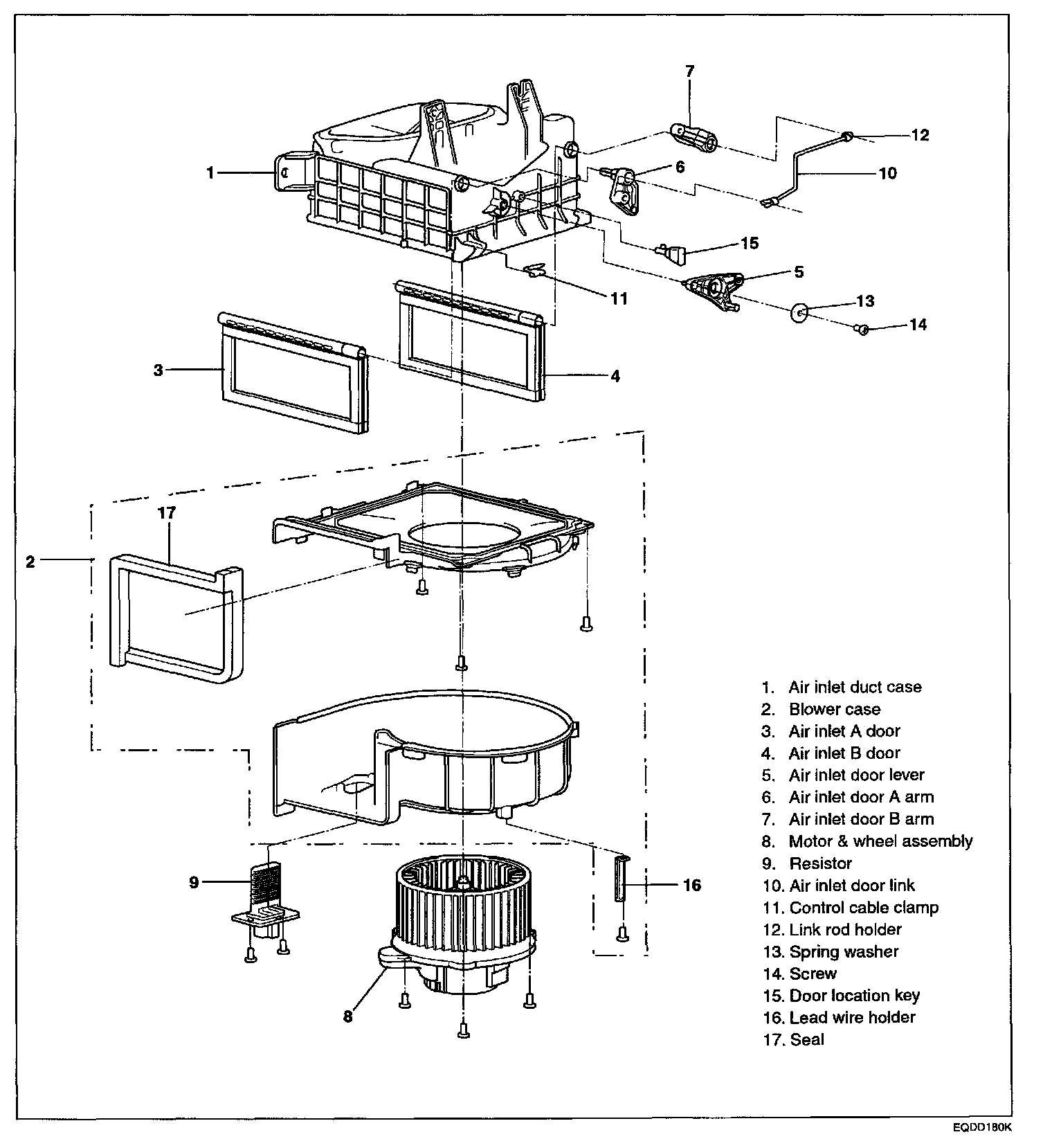 7
12
1
6
10
15
5
11
13
14
3
4
17
2
9
16
8

1. Air inlet duct case
2. Blower case
3. Air inlet A door
4. Air inlet B door
5. Air inlet door lever
6. Air inlet door A arm
7. Air inlet door B arm
8. Motor & wheel assembly
9. Resistor
10. Air inlet door link
11. Control cable clamp
12. Link rod holder
13. Spring washer
14. Screw
15. Door location key
16. Lead wire holder
17. Seal

EQDD180K