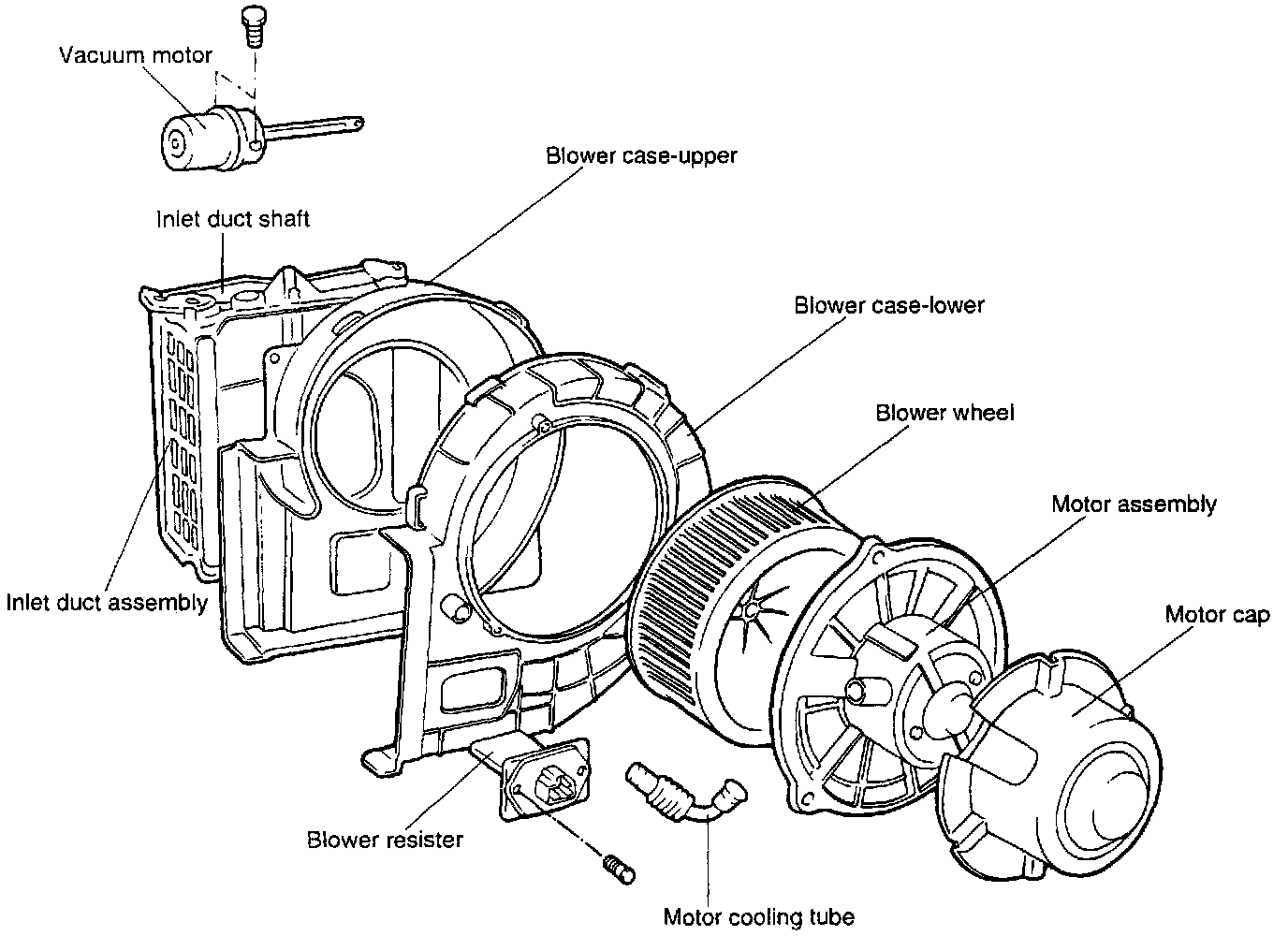 Vacuum motor

Blower case-upper

Inlet duct shaft

Blower case-lower

Blower wheel

Motor assembly

Inlet duct assembly

Motor cap

Blower resister

Motor cooling tube