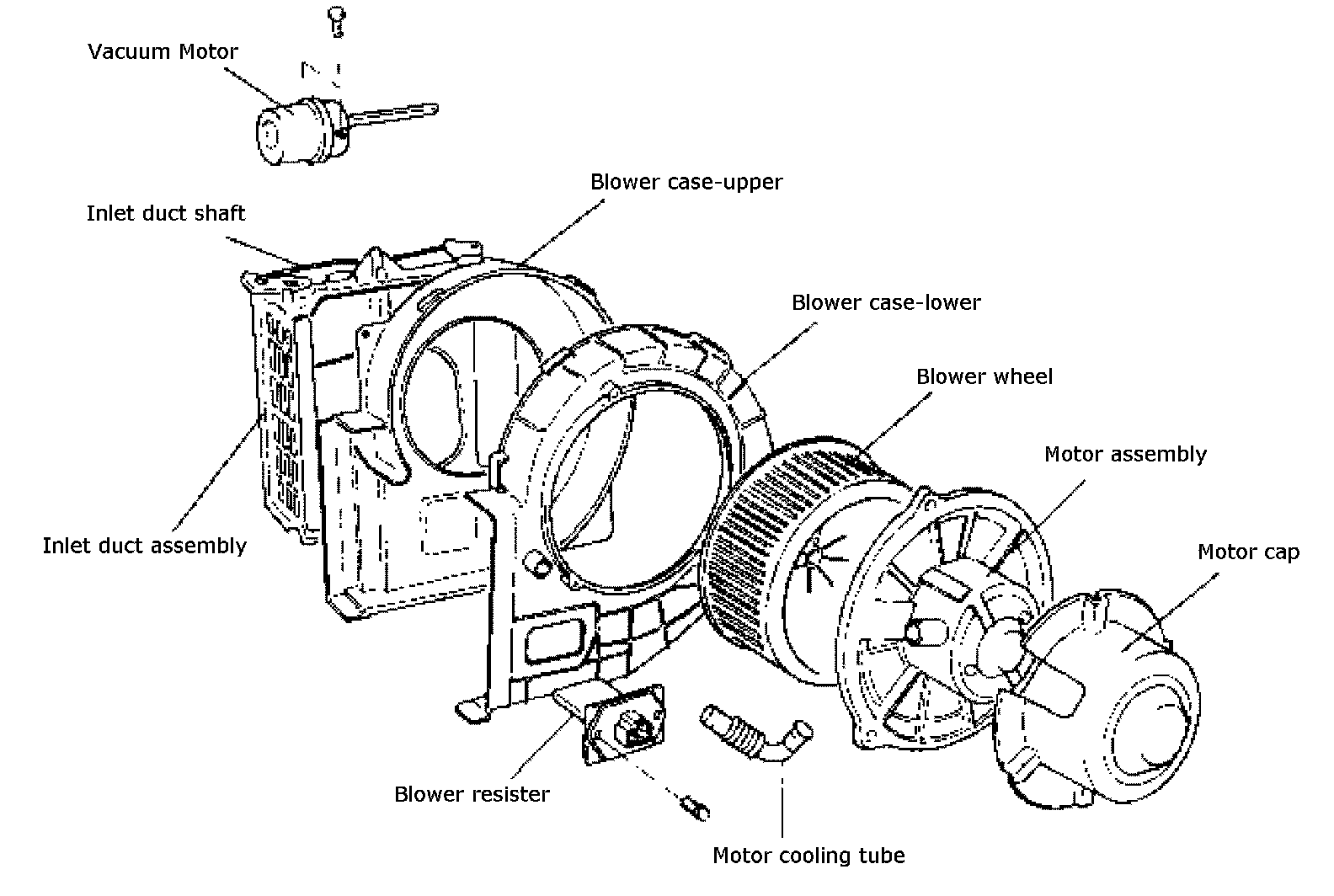 Vacuum Motor

Blower case-upper

Inlet duct shaft

Blower case-lower

Blower wheel

Motor assembly

Inlet duct assembly

Motor cap

Blower resister

Motor cooling tube