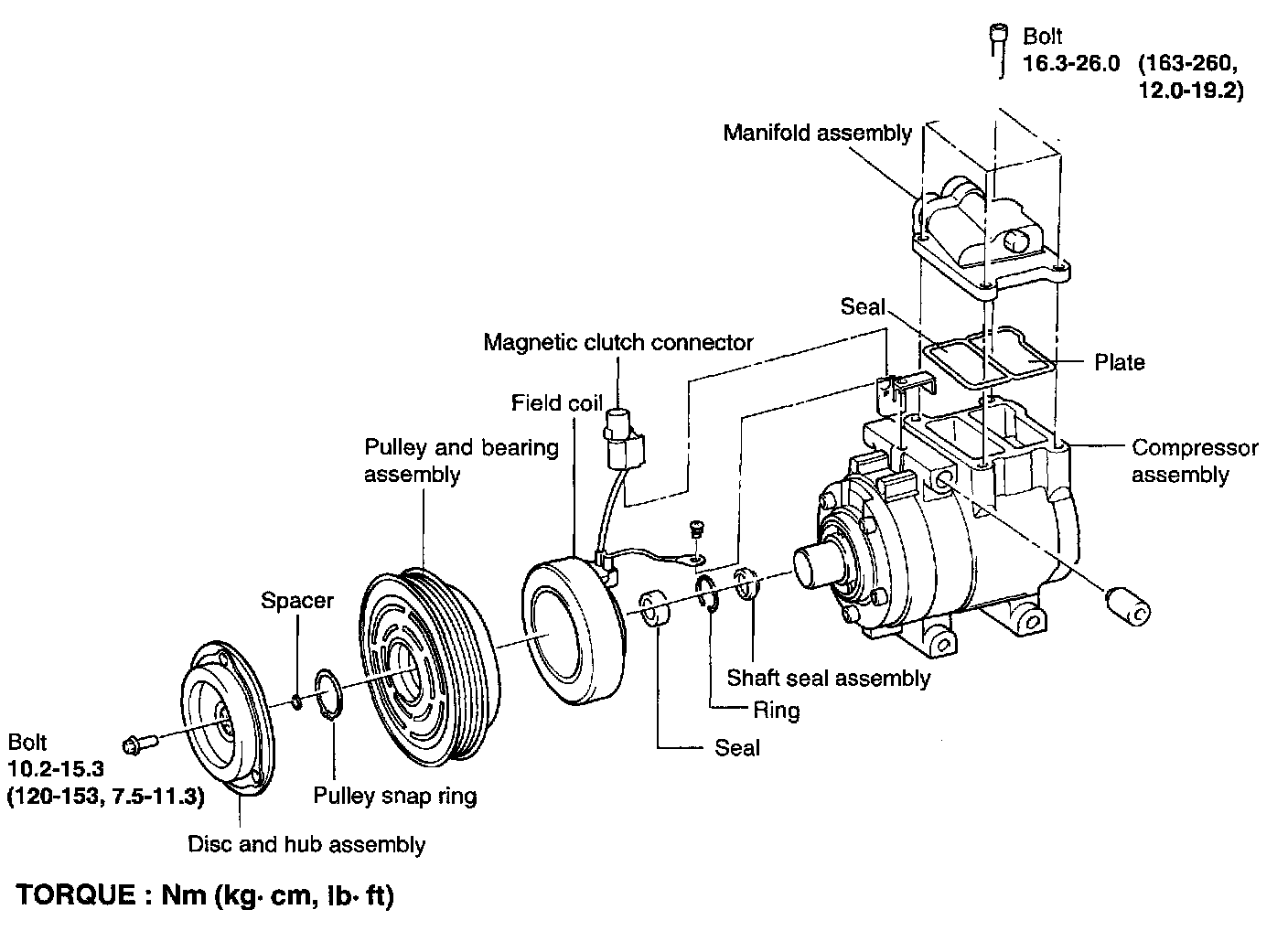 Bolt
16.3-26.0 (163-260, 12.0-19.2)

Manifold assembly

Seal

Plate

Magnetic clutch connector

Field coil

Pulley and bearing assembly

Compressor assembly

Spacer

Shaft seal assembly

Ring

Seal

Bolt
10.2-15.3
(120-153, 7.5-11.3)

Pulley snap ring

Disc and hub assembly

TORQUE : Nm (kg· cm, lb· ft)