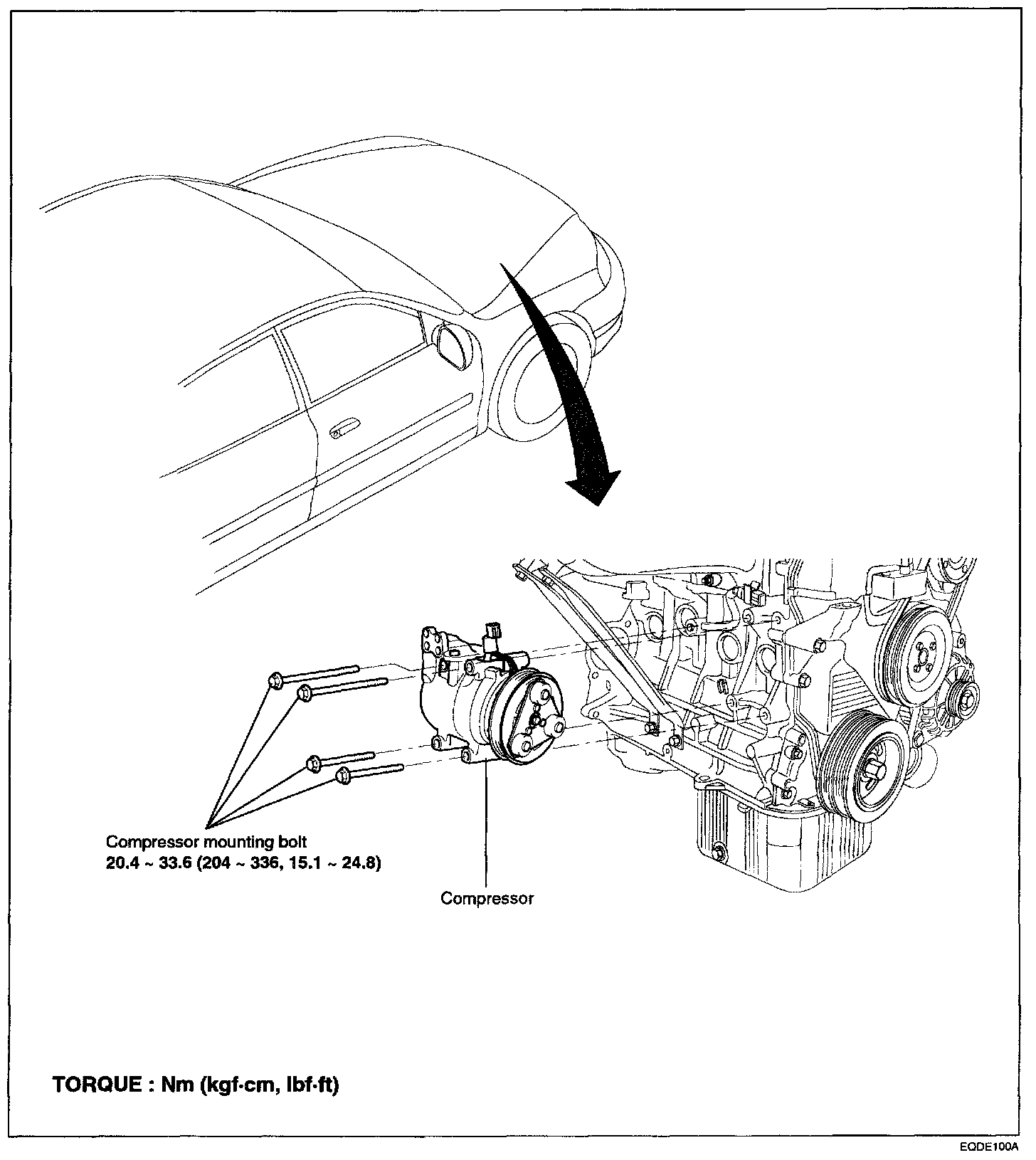 Compressor mounting bolt
20.4 ~ 33.6 (204 ~ 336, 15.1 ~ 24.8)

Compressor

TORQUE : Nm (kgf·cm, lbf·ft)

EQDE100A