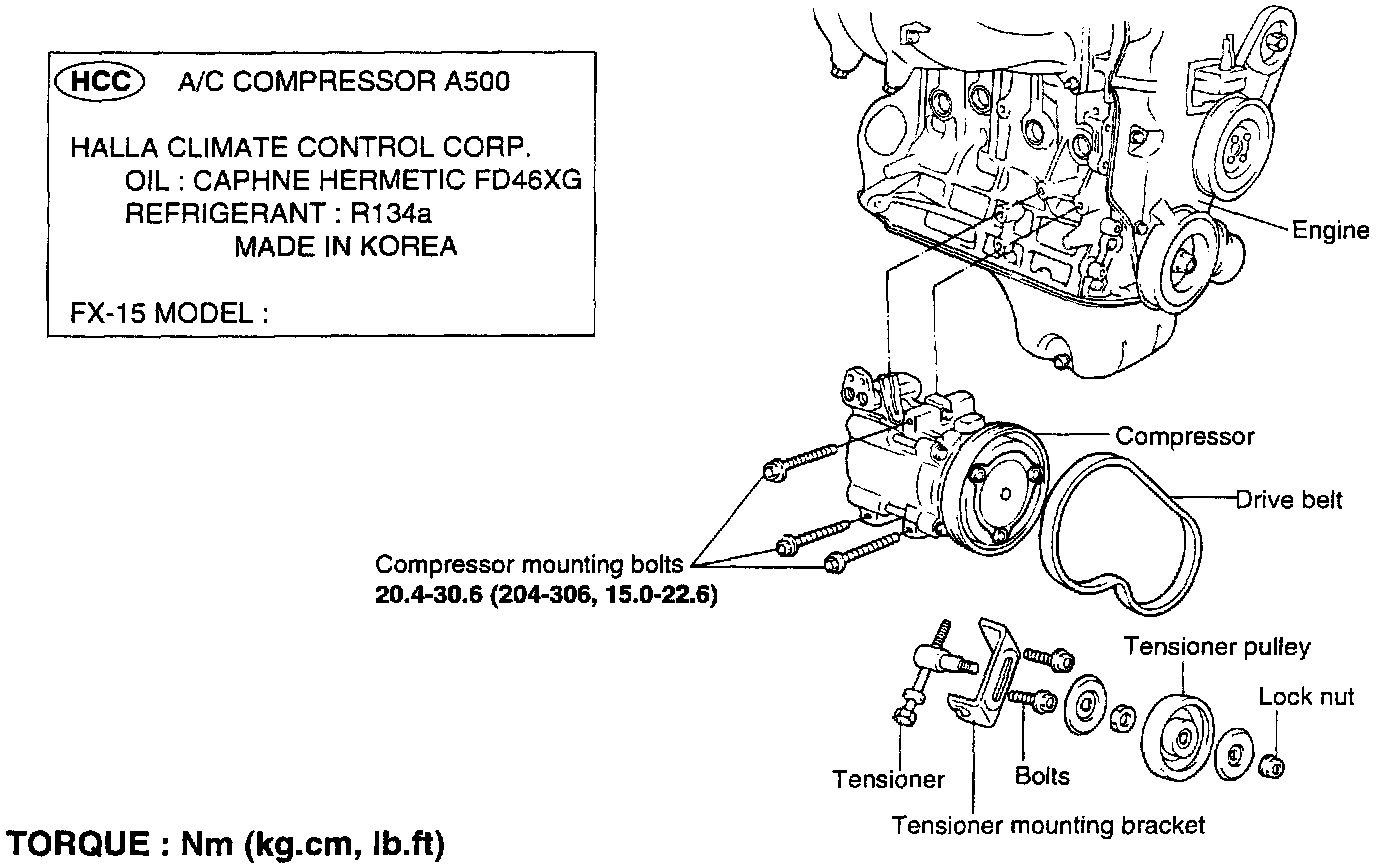 HCC A/C COMPRESSOR A500

HALLA CLIMATE CONTROL CORP.
OIL : CAPHNE HERMETIC FD46XG
REFRIGERANT : R134a
MADE IN KOREA

FX-15 MODEL :

Engine

Compressor

Drive belt

Compressor mounting bolts
20.4-30.6 (204-306, 15.0-22.6)

Tensioner pulley

Lock nut

Tensioner

Bolts

Tensioner mounting bracket

TORQUE : Nm (kg.cm, lb.ft)