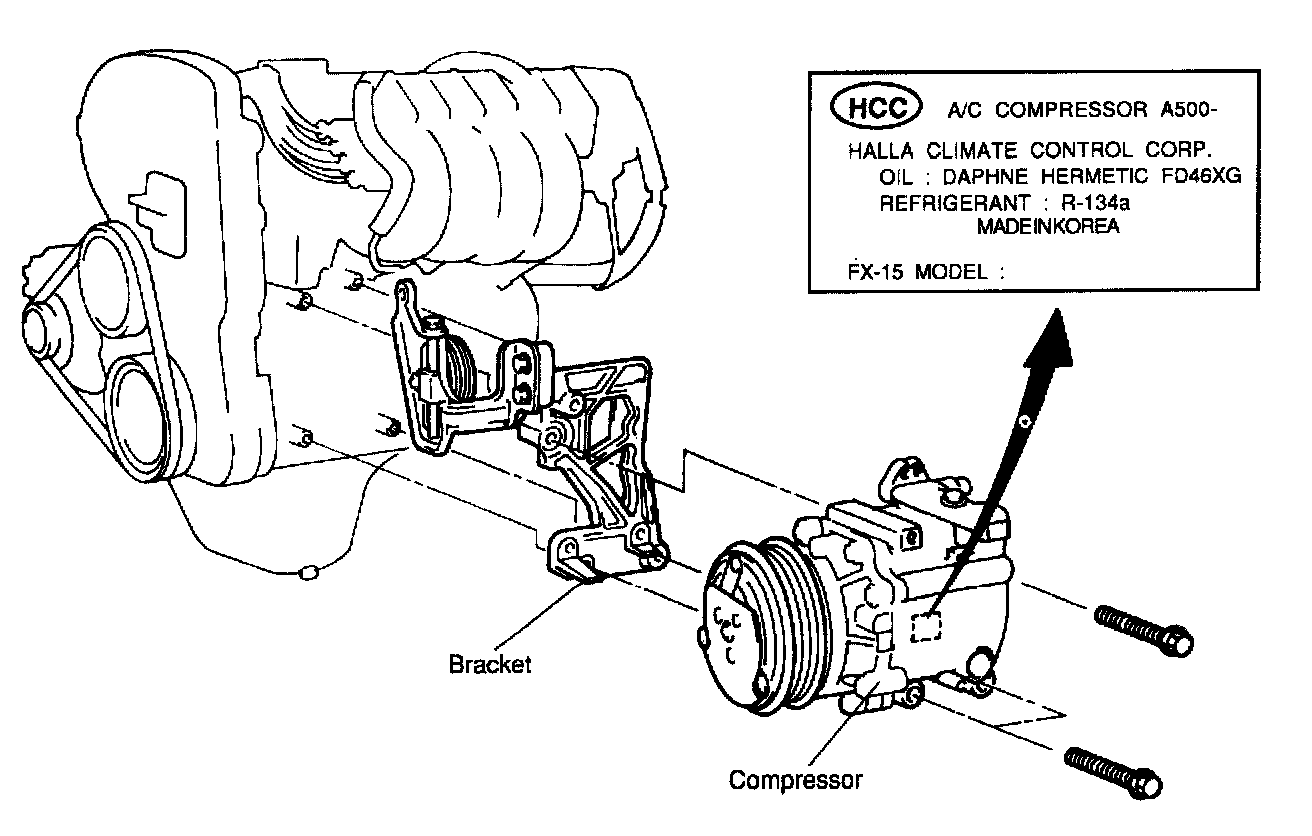 HCC A/C COMPRESSOR A500-

HALLA CLIMATE CONTROL CORP.
OIL : DAPHNE HERMETIC FD46XG
REFRIGERANT : R-134a
MADEINKOREA

FX-15 MODEL :

Bracket

Compressor