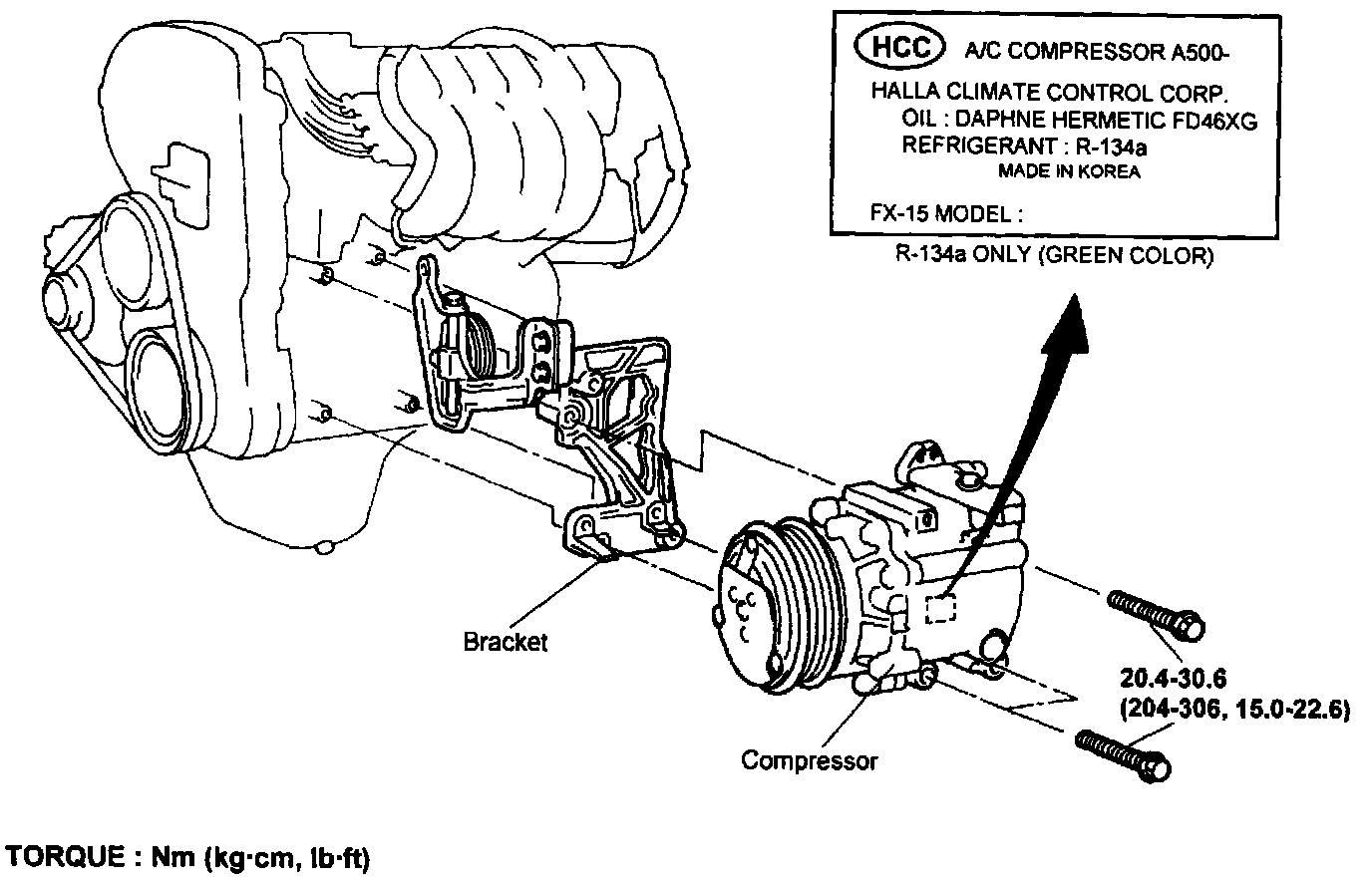 HCC A/C COMPRESSOR A500-
HALLA CLIMATE CONTROL CORP.
OIL : DAPHNE HERMETIC FD46XG
REFRIGERANT : R-134a
MADE IN KOREA
FX-15 MODEL :

R-134a ONLY (GREEN COLOR)

Bracket

Compressor

20.4-30.6
(204-306, 15.0-22.6)

TORQUE : Nm (kg·cm, lb·ft)