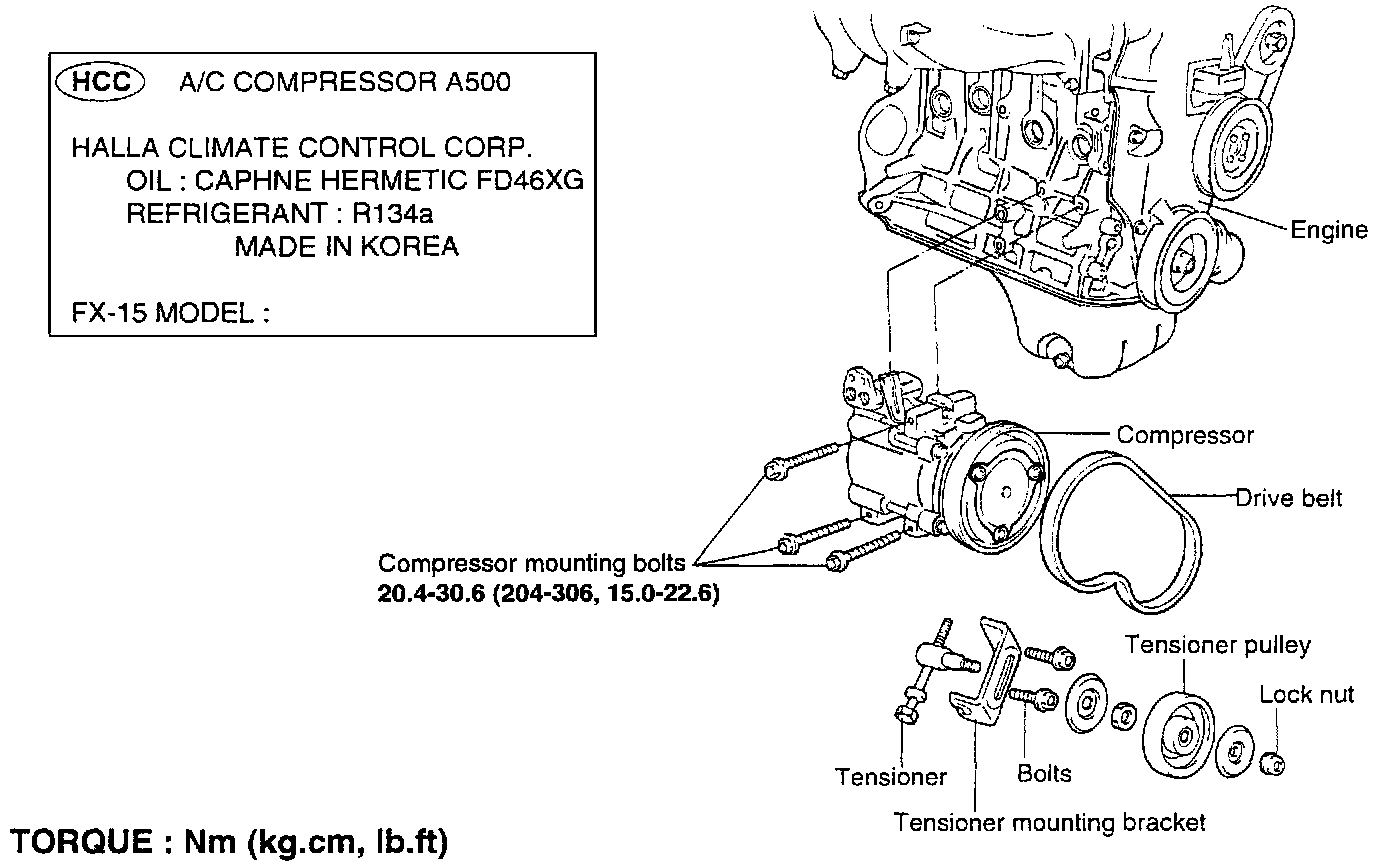 HCC A/C COMPRESSOR A500

HALLA CLIMATE CONTROL CORP.
OIL : CAPHNE HERMETIC FD46XG
REFRIGERANT : R134a
MADE IN KOREA

FX-15 MODEL :

Engine

Compressor

Drive belt

Compressor mounting bolts
20.4-30.6 (204-306, 15.0-22.6)

Tensioner pulley

Lock nut

Tensioner

Bolts

Tensioner mounting bracket

TORQUE : Nm (kg.cm, lb.ft)