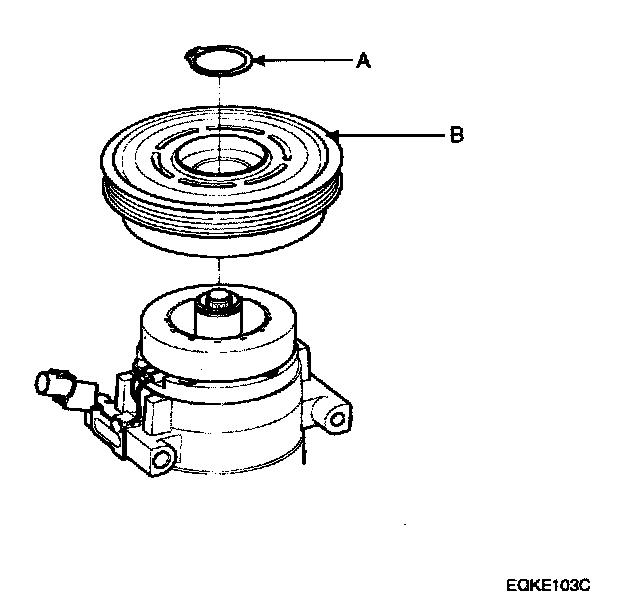 A

B

EQKE103C