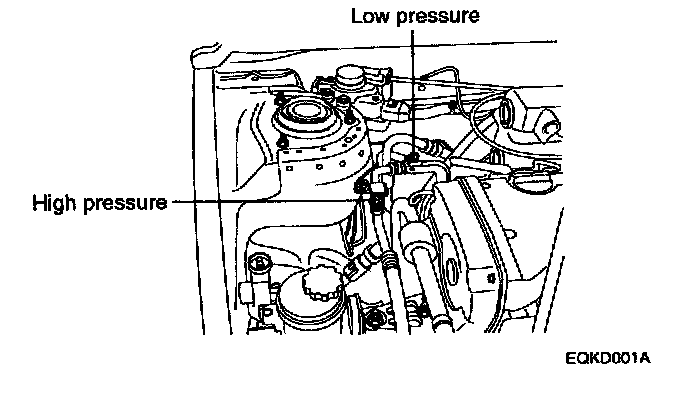 Low pressure

High pressure

EQKD001A