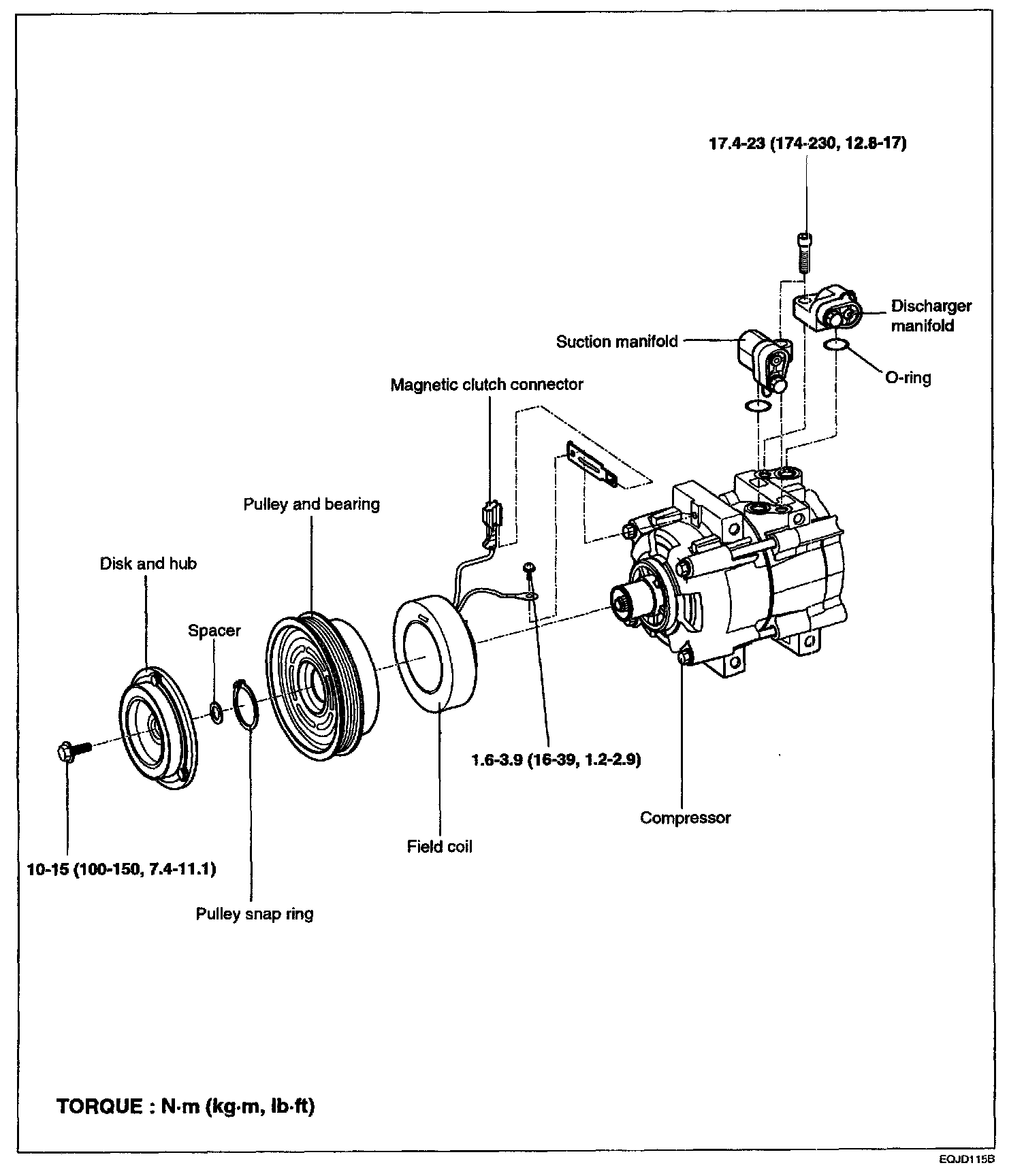 17.4-23 (174-230, 12.8-17)

Discharger manifold

Suction manifold

O-ring

Magnetic clutch connector

Pulley and bearing

Disk and hub

Spacer

1.6-3.9 (16-39, 1.2-2.9)

Compressor

Field coil

10-15 (100-150, 7.4-11.1)

Pulley snap ring

TORQUE : N·m (kg·m, lb·ft)

EQJD115B