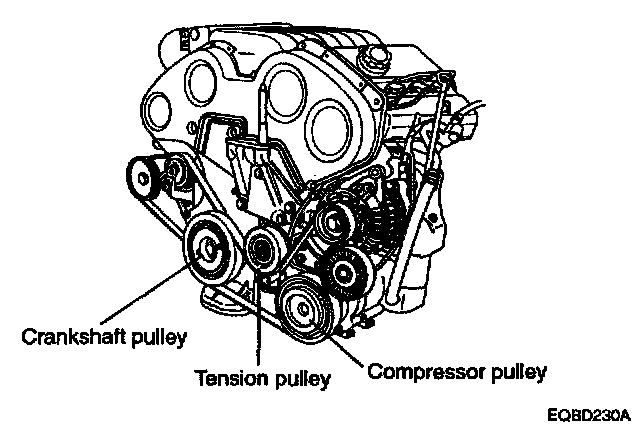 Crankshaft pulley

Tension pulley

Compressor pulley

EQBD230A