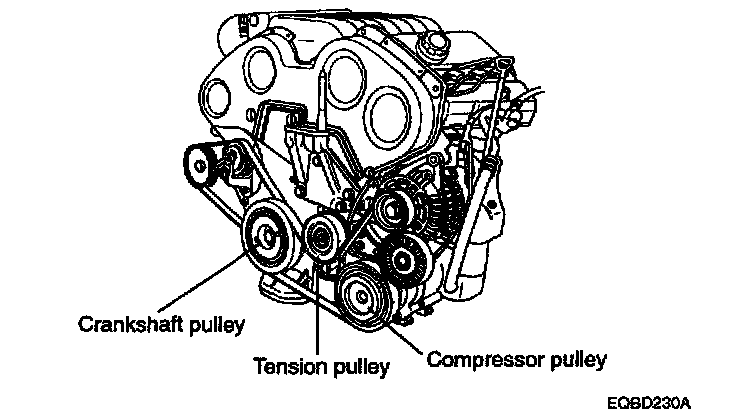 Crankshaft pulley
Tension pulley
Compressor pulley
EQBD230A