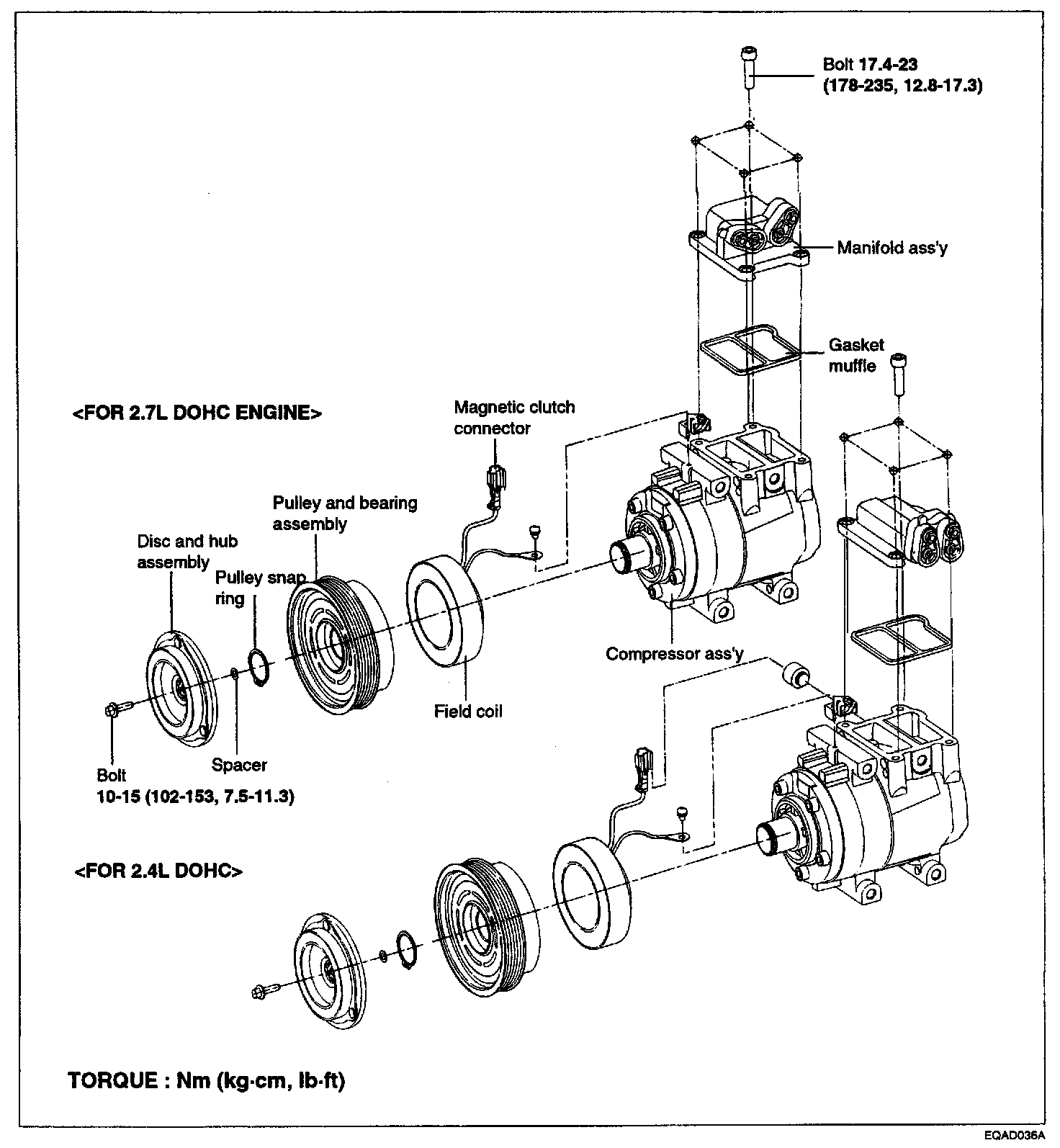 Bolt 17.4-23
(178-235, 12.8-17.3)

Manifold ass'y

Gasket
muffle

<FOR 2.7L DOHC ENGINE>

Magnetic clutch
connector

Pulley and bearing
assembly

Disc and hub
assembly

Pulley snap
ring

Compressor ass'y

Field coil

Spacer

Bolt
10-15 (102-153, 7.5-11.3)

<FOR 2.4L DOHC>

TORQUE : Nm (kg·cm, lb·ft)

EQAD036A