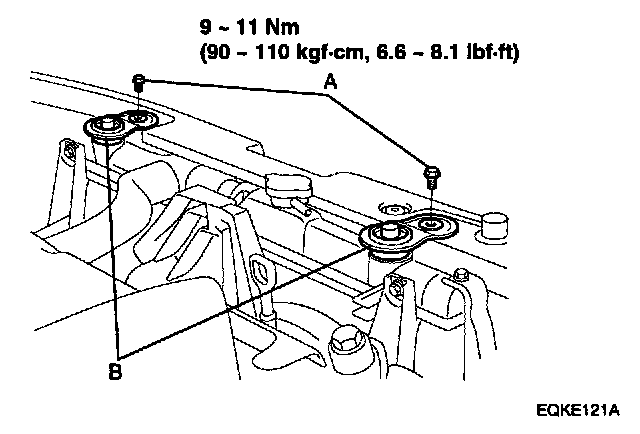 9 ~ 11 Nm
(90 ~ 110 kgf·cm, 6.6 ~ 8.1 lbf·ft)

A

B

EQKE121A