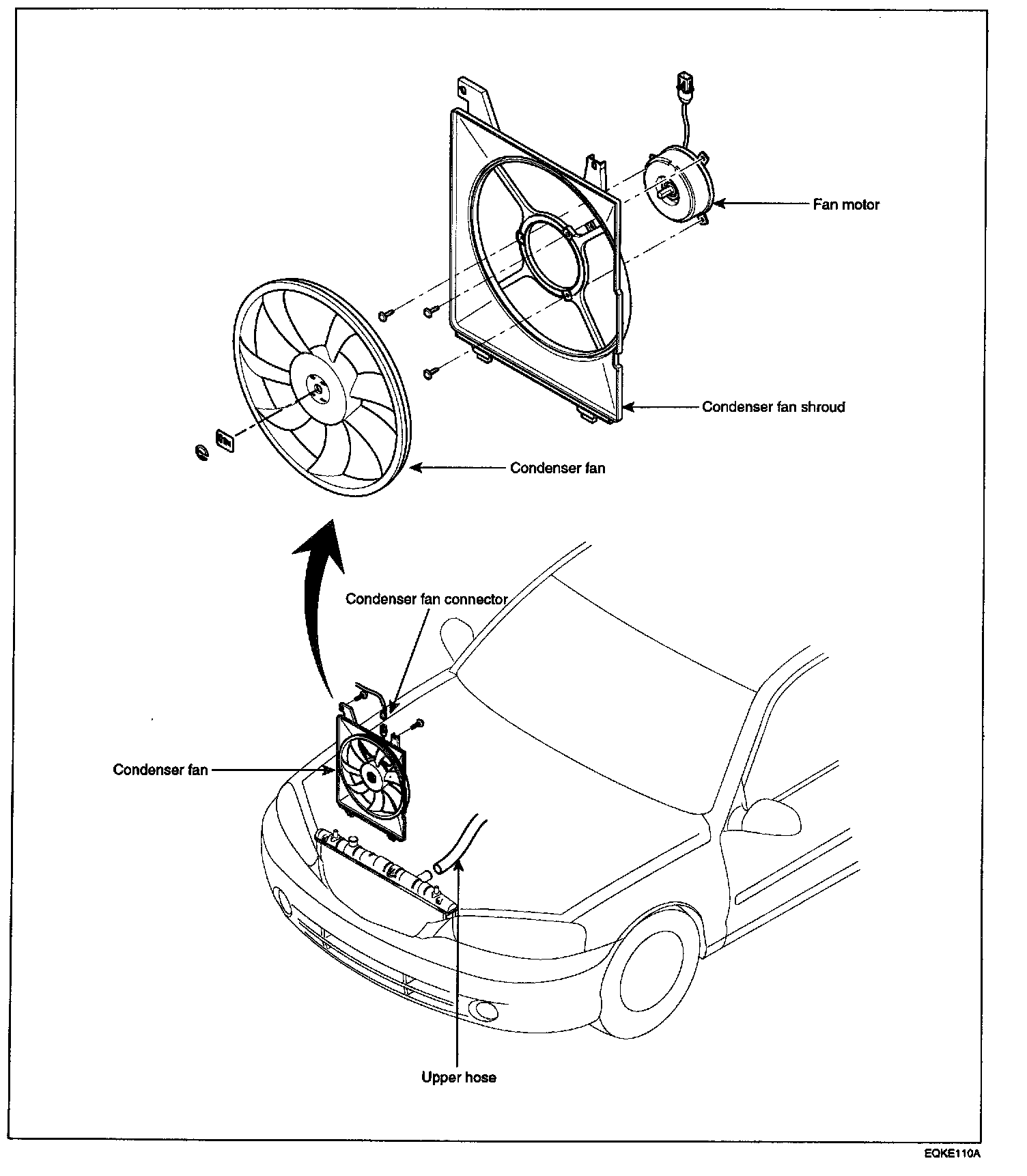 Fan motor

Condenser fan shroud

Condenser fan

Condenser fan connector

Condenser fan

Upper hose

EQKE110A