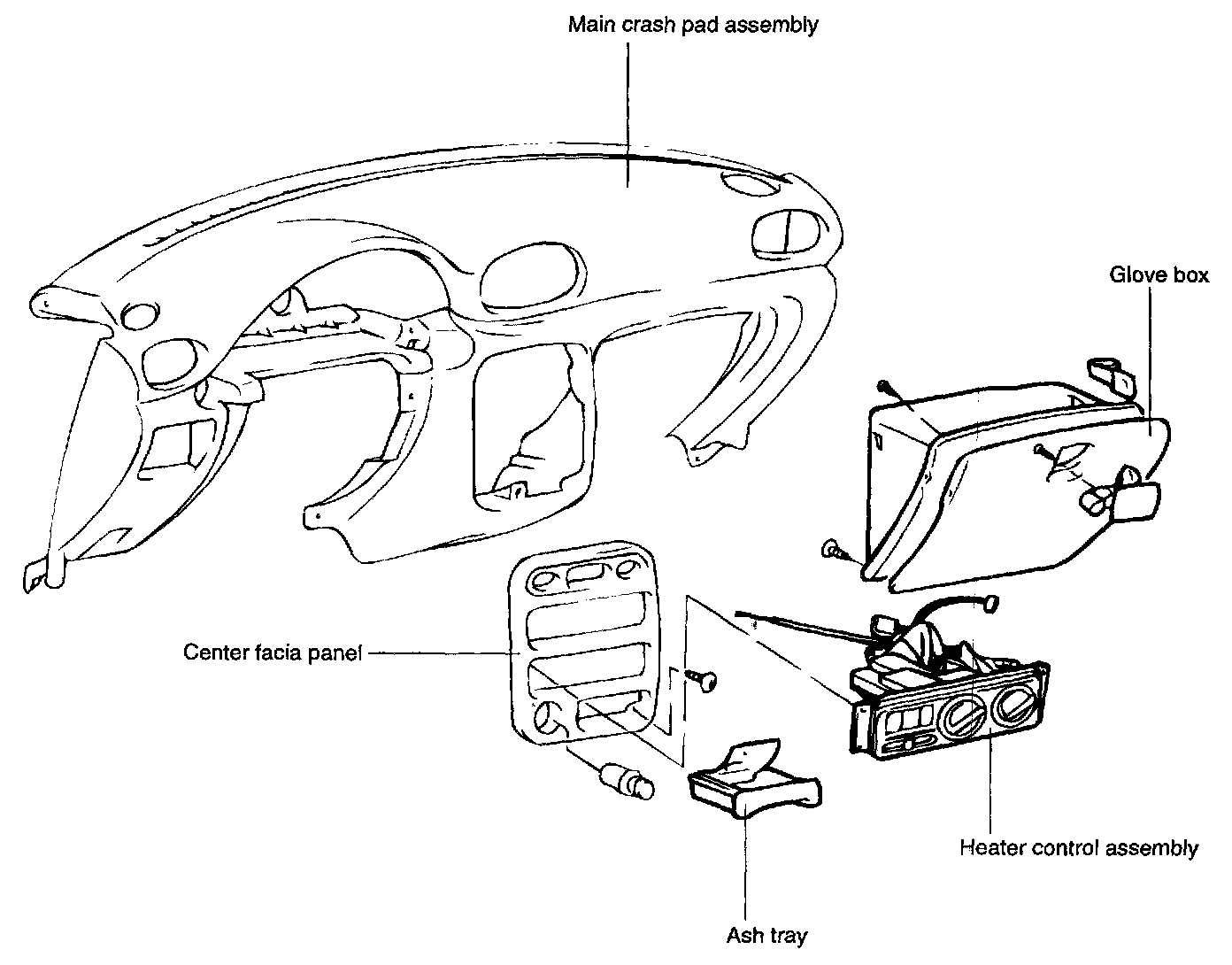 Main crash pad assembly

Glove box

Center facia panel

Heater control assembly

Ash tray