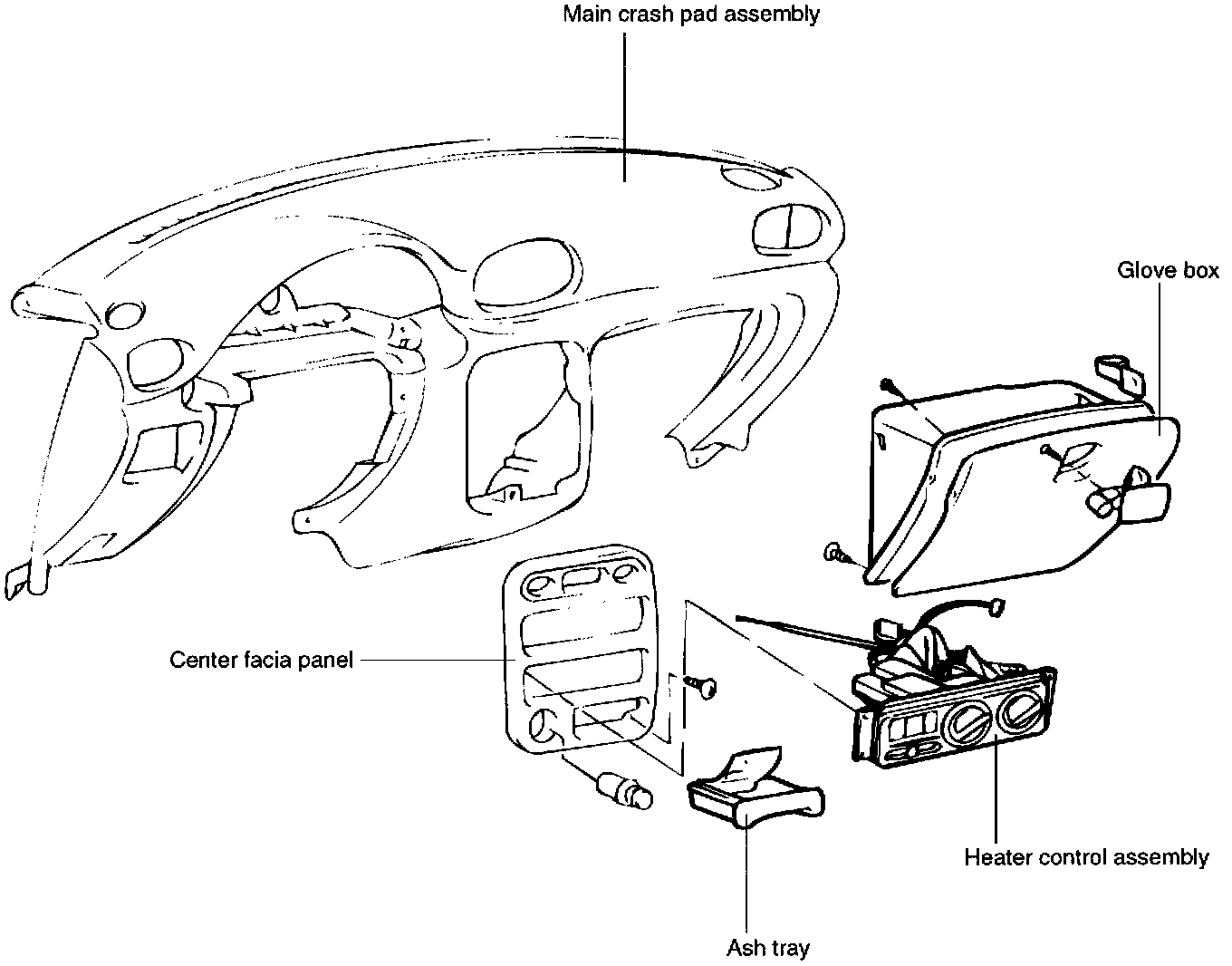 Main crash pad assembly

Glove box

Center facia panel

Heater control assembly

Ash tray