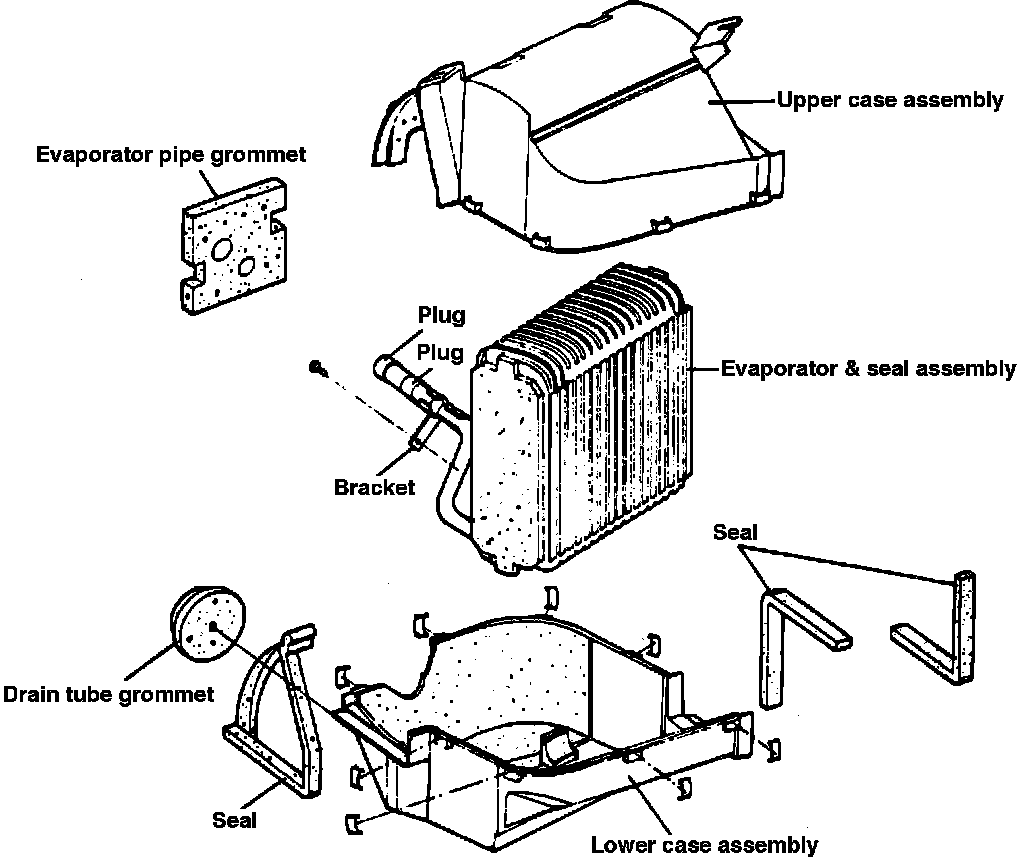 Upper case assembly
Evaporator pipe grommet
Plug
Plug
Evaporator & seal assembly
Bracket
Seal
Drain tube grommet
Seal
Lower case assembly